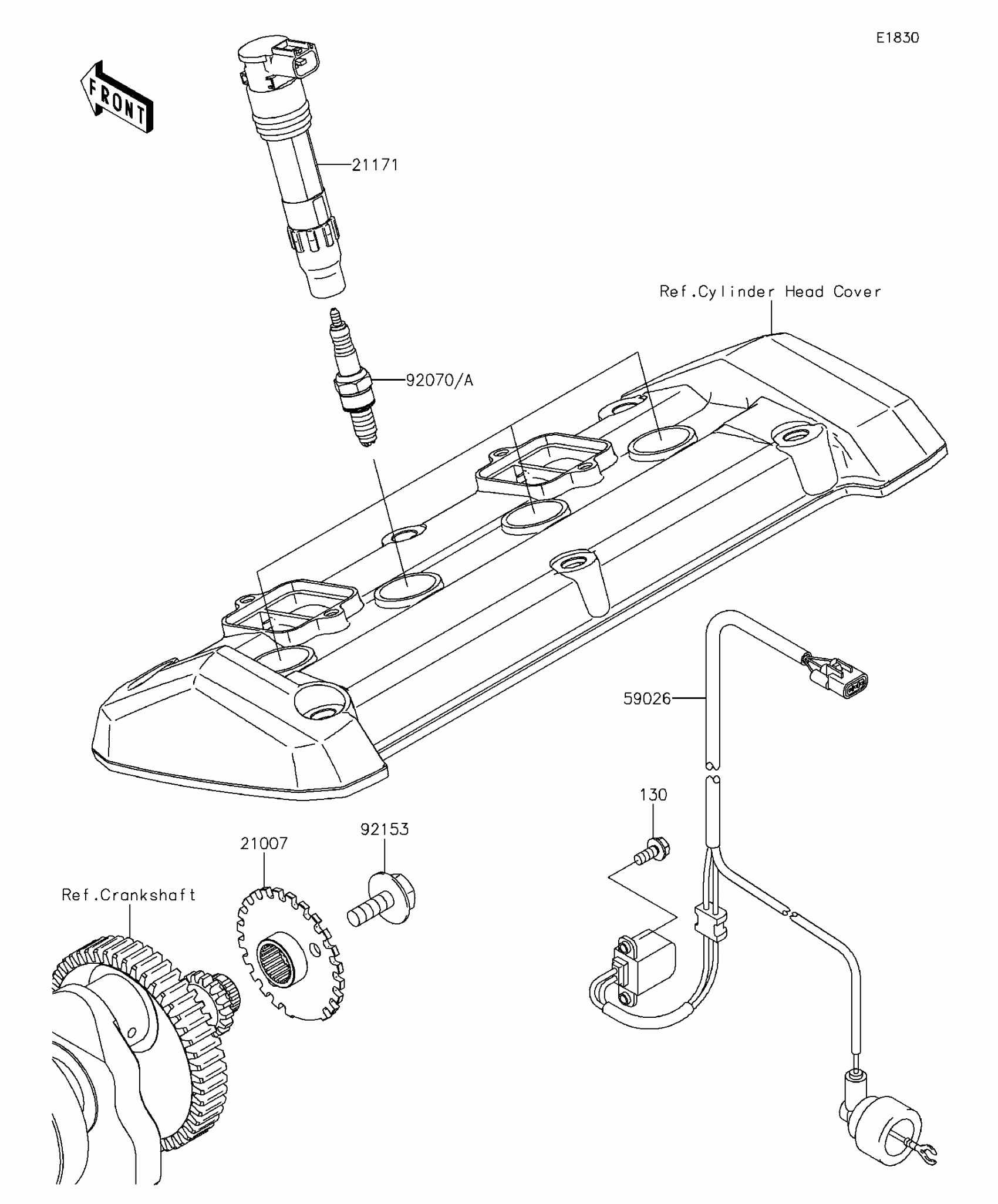 E1830

FRONT

21171

Ref.Cylinder Head Cover

92070/A

59026

130

92153

21007

Ref.Crankshaft