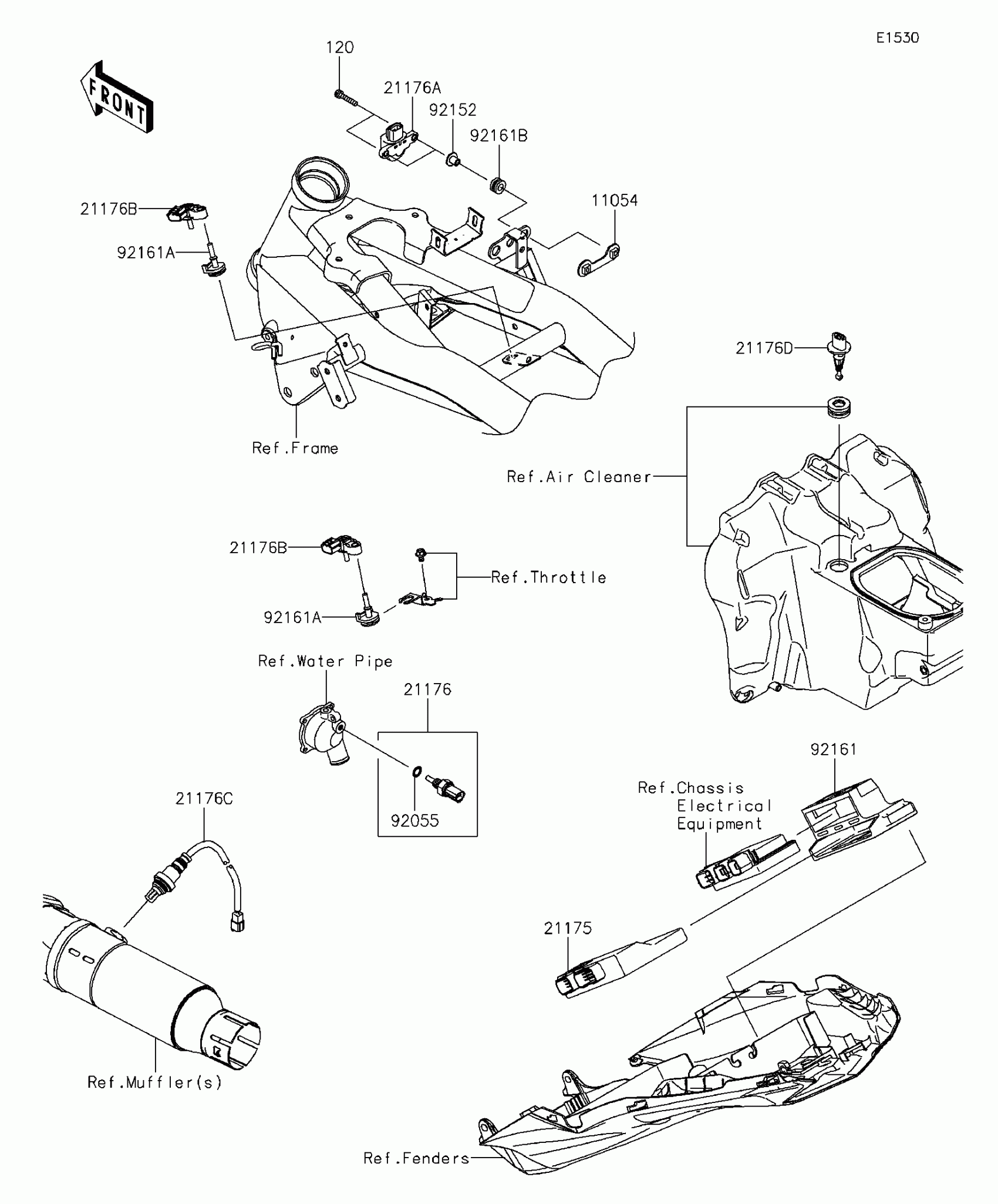 E1530

FRONT

120

21176A

92152

92161B

11054

21176B

92161A

Ref.Frame

21176D

Ref.Air Cleaner

21176B

Ref.Throttle

92161A

Ref.Water Pipe

21176

92055

21176C

92161

Ref.Chassis Electrical Equipment

21175

Ref.Muffler(s)

Ref.Fenders