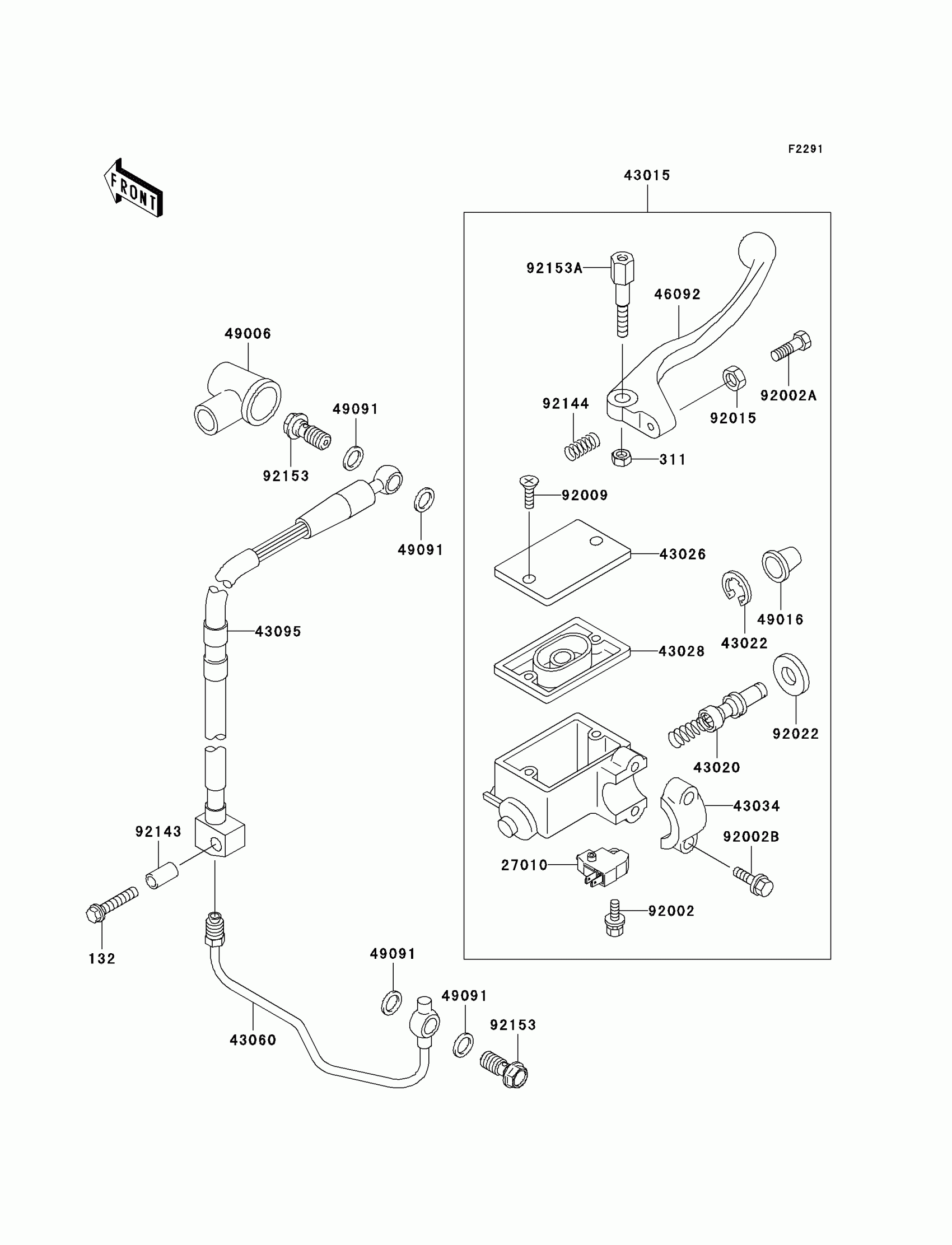 F2291

FRONT

43015

92153A

46092

92002A

92015

92144

311

92009

43026

49016

43022

43028

92022

43020

43034

92002B

27010

92002

49006

49091

92153

49091

43095

92143

132

49091

49091

92153

43060