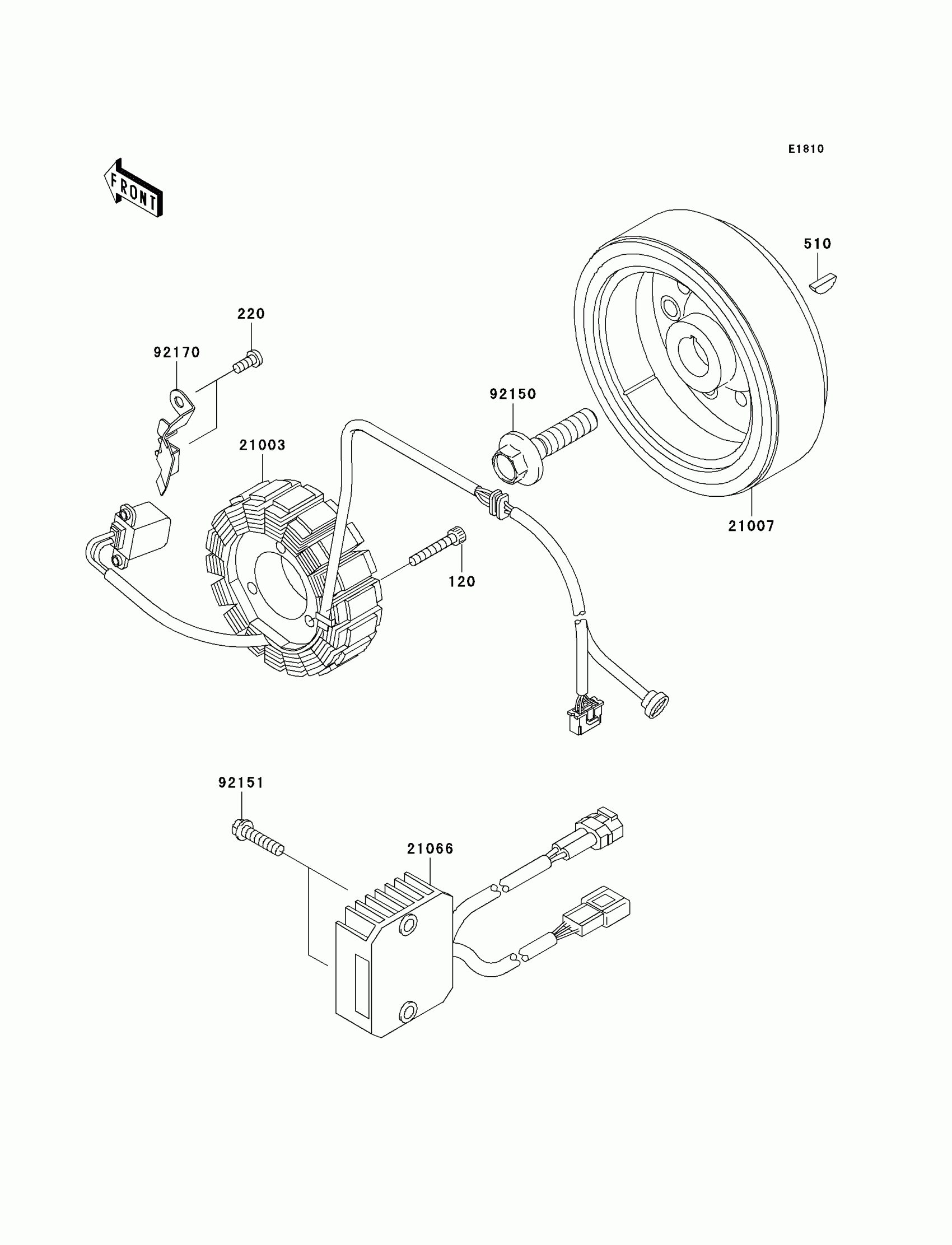 E1810

FRONT

510

220

92170

92150

21003

21007

120

92151

21066