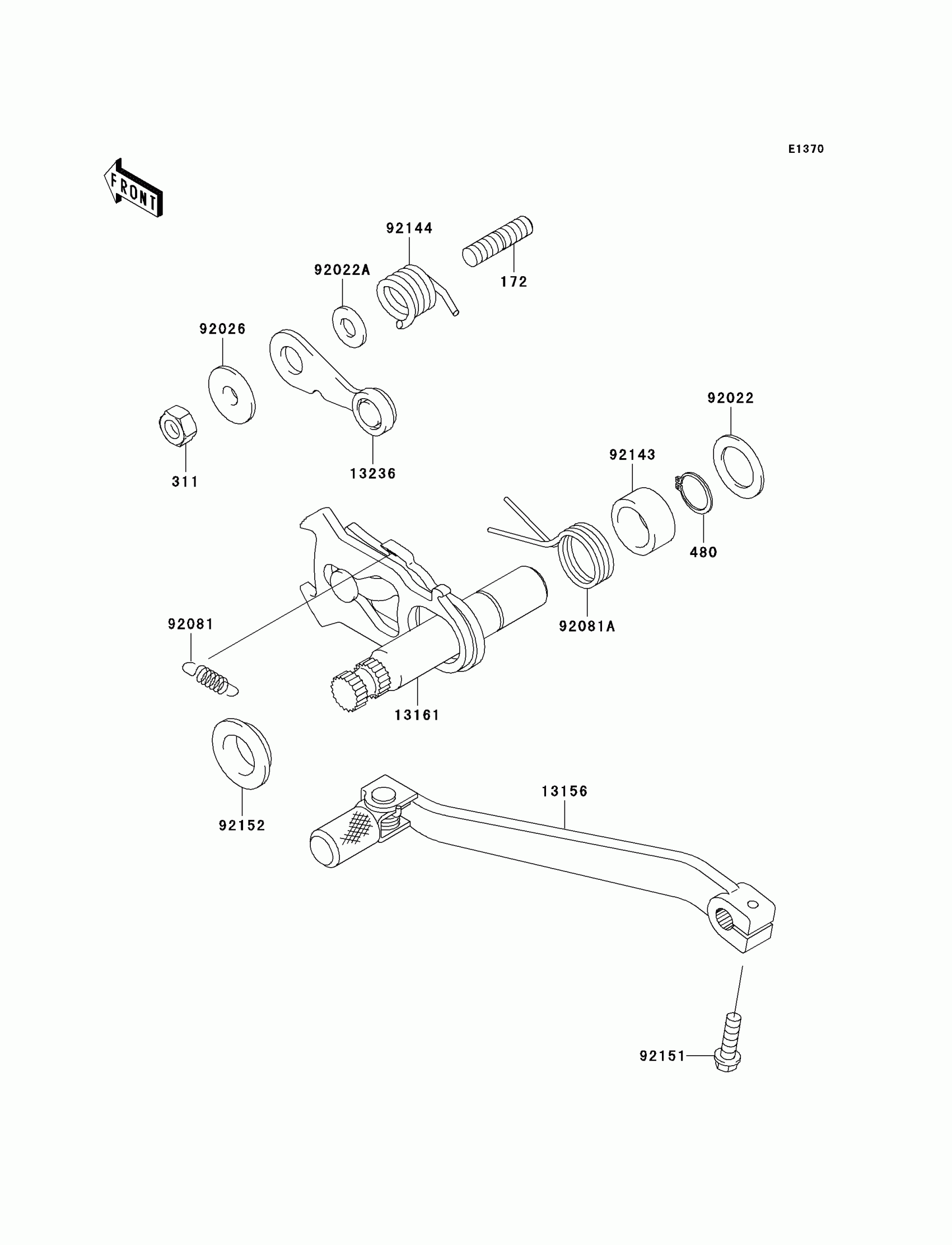 E1370

FRONT

92144

92022A

172

92026

92022

311

13236

92143

480

92081

92081A

13161

13156

92152

92151