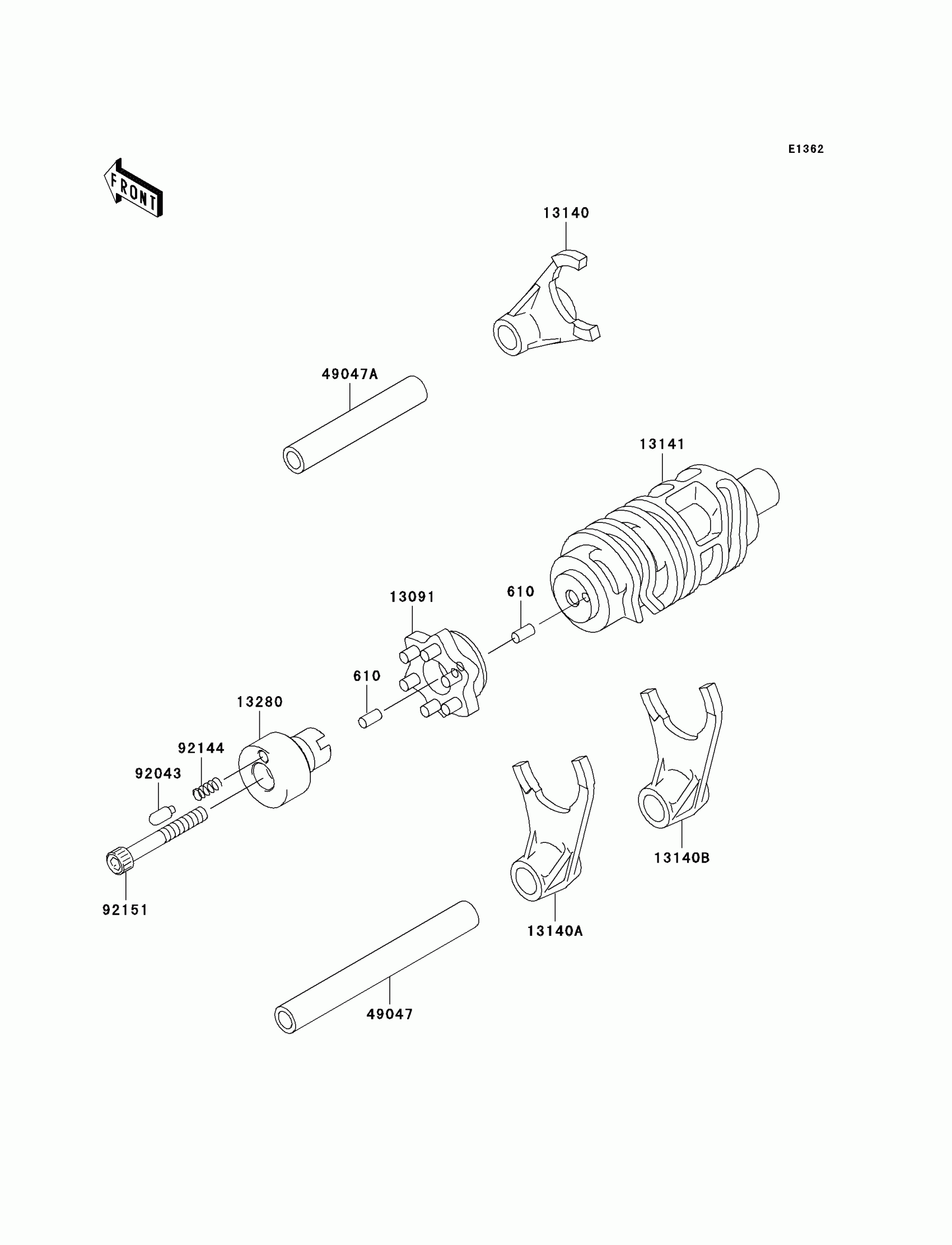 E1362

FRONT

13140

49047A

13141

13091

610

610

13280

92144

92043

92151

13140B

13140A

49047