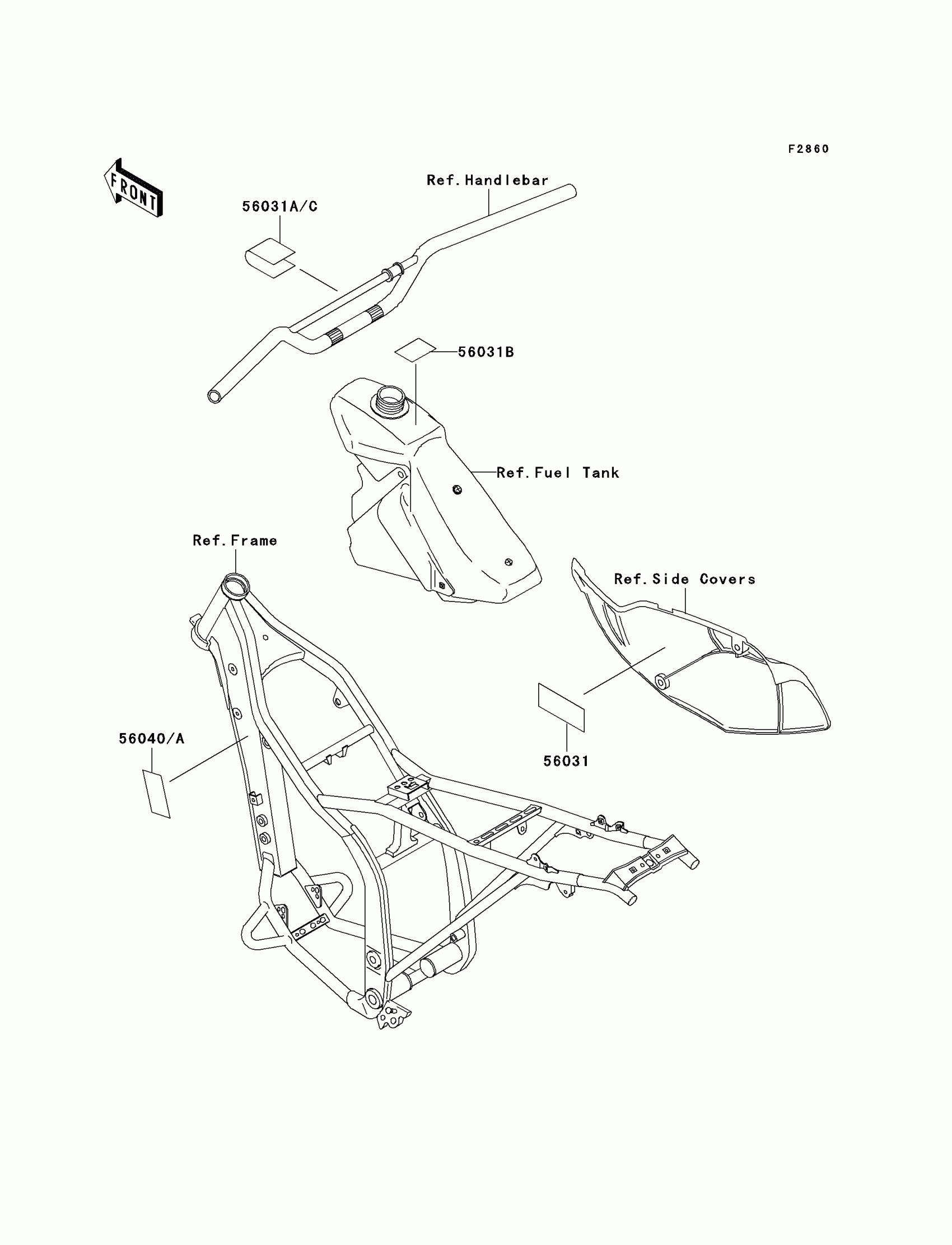 F2860

FRONT

Ref.Handlebar

56031A/C

56031B

Ref.Fuel Tank

Ref.Frame

Ref.Side Covers

56040/A

56031