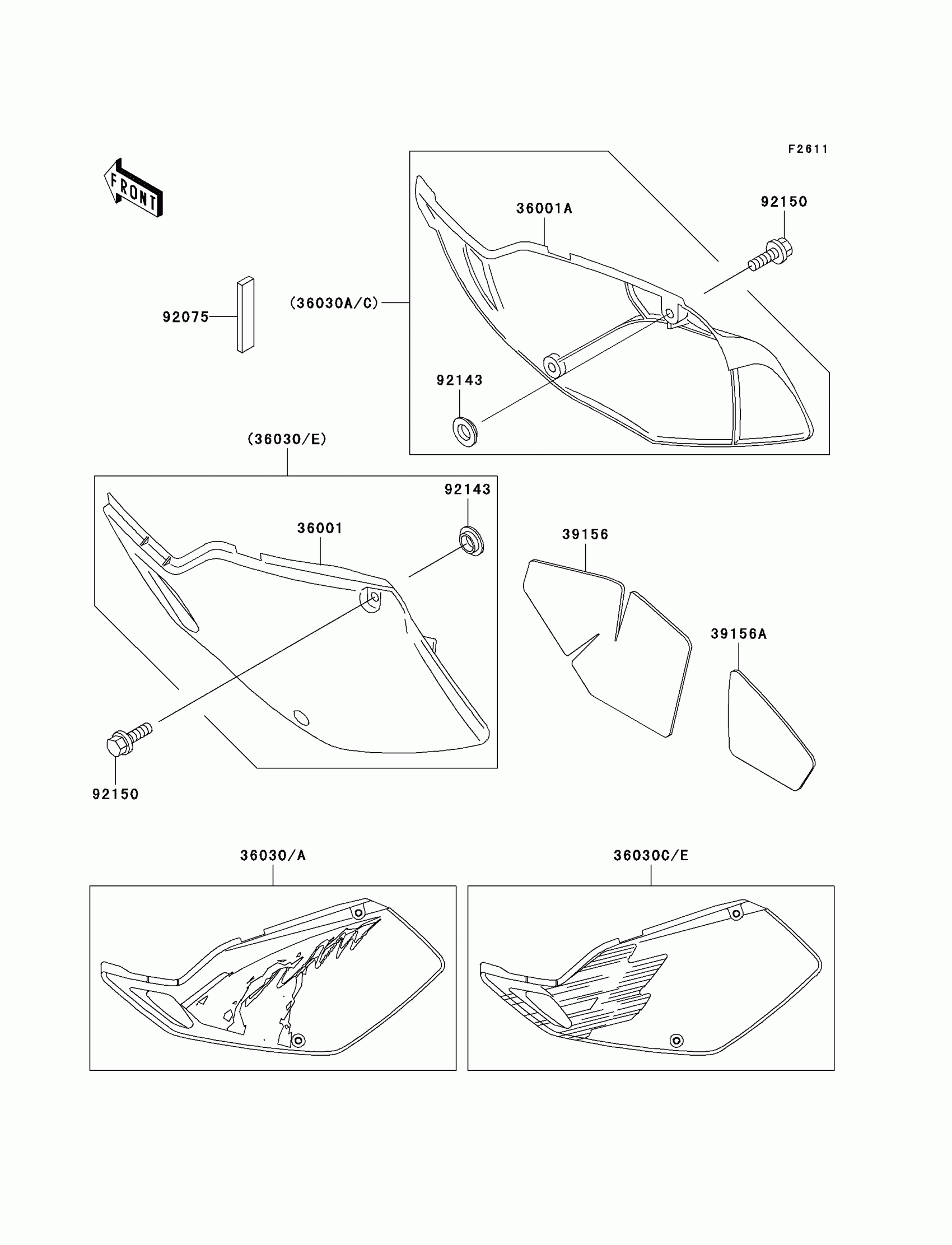 F2611

FRONT

36001A

92150

92075

(36030A/C)

92143

(36030/E)

92143

36001

39156

39156A

92150

36030/A

36030C/E