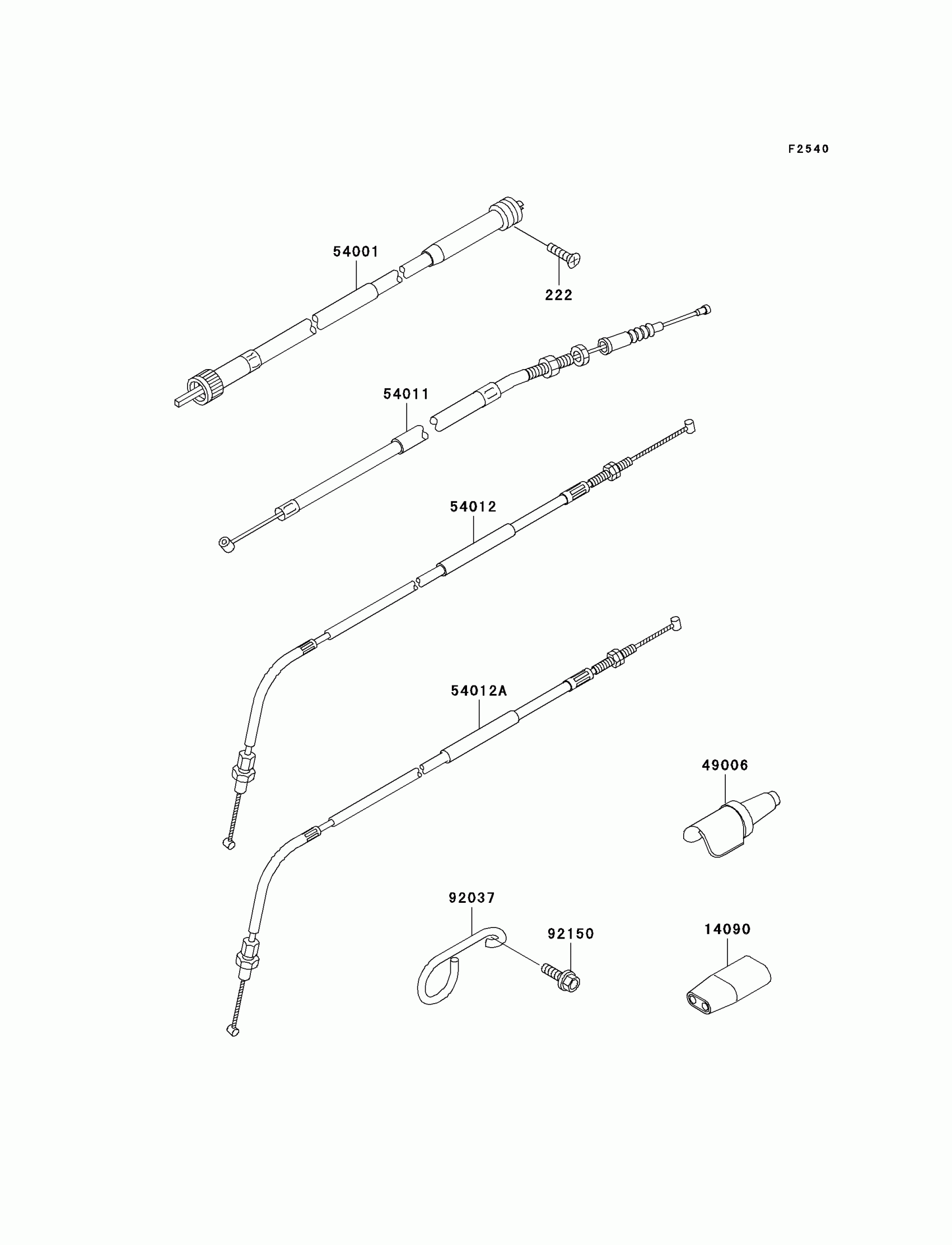 F2540

54001

222

54011

54012

54012A

49006

92037

92150

14090