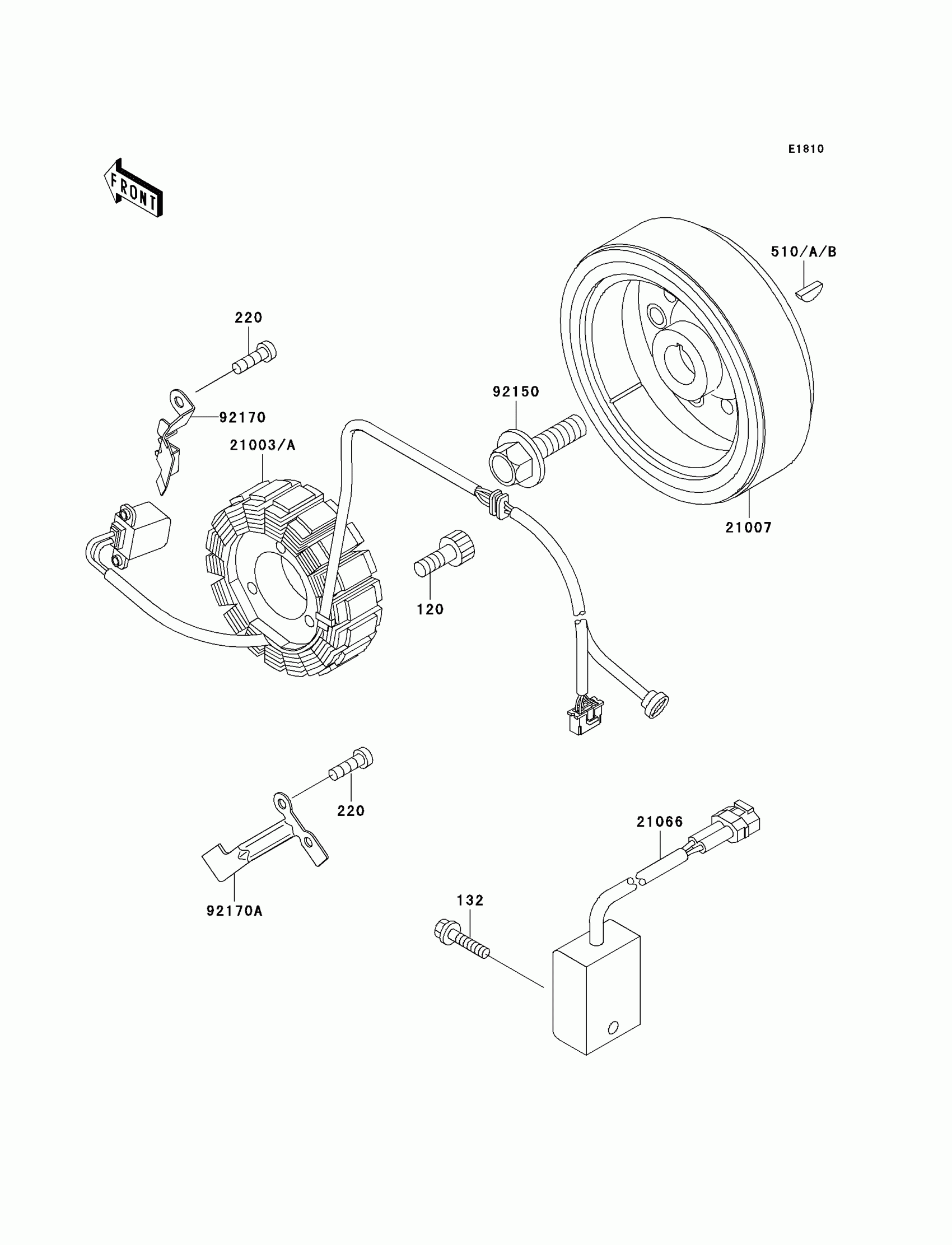 E1810

FRONT

510/A/B

220

92150

92170

21003/A

21007

120

220

21066

92170A

132