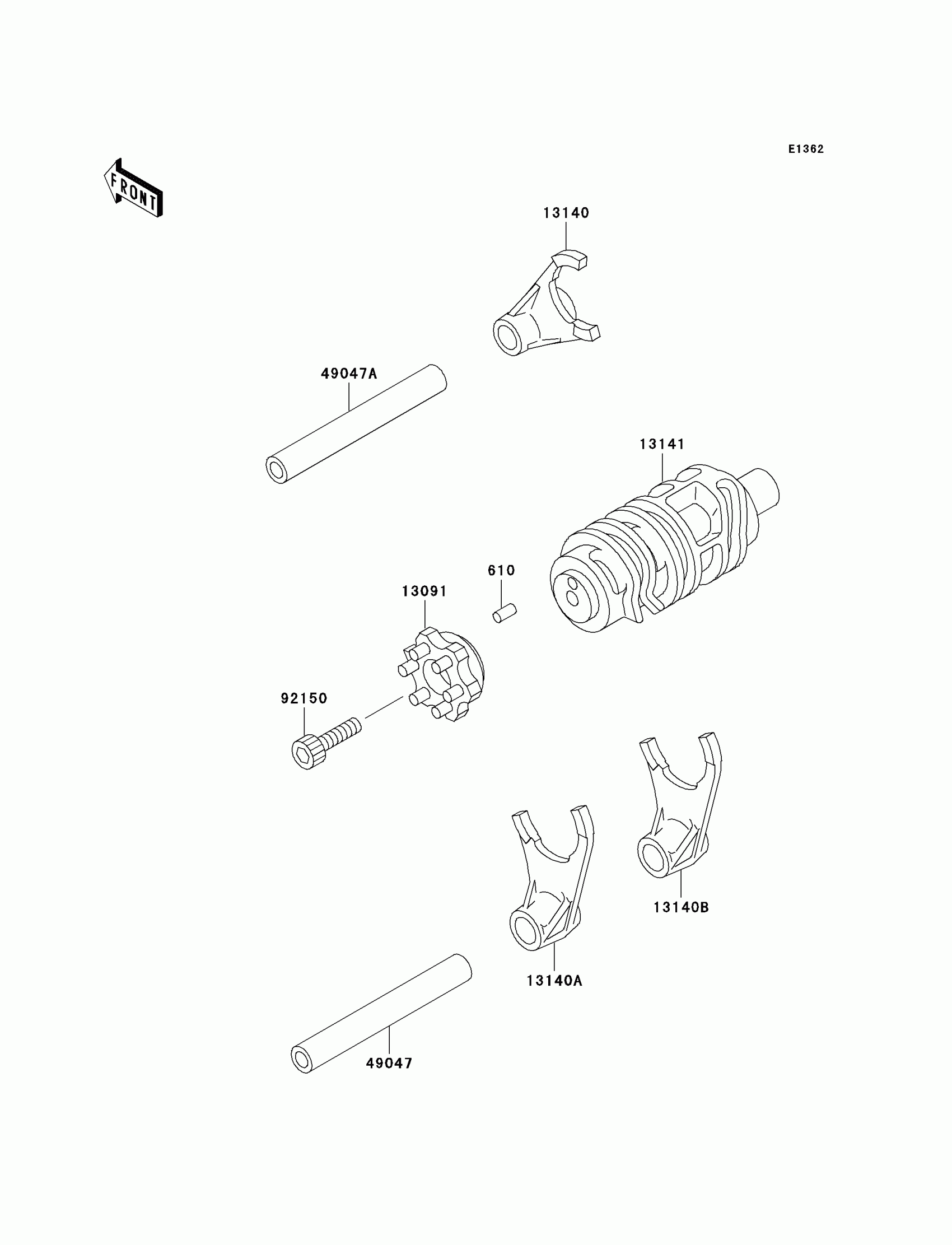 E1362

FRONT

13140

49047A

13141

610

13091

92150

13140B

13140A

49047