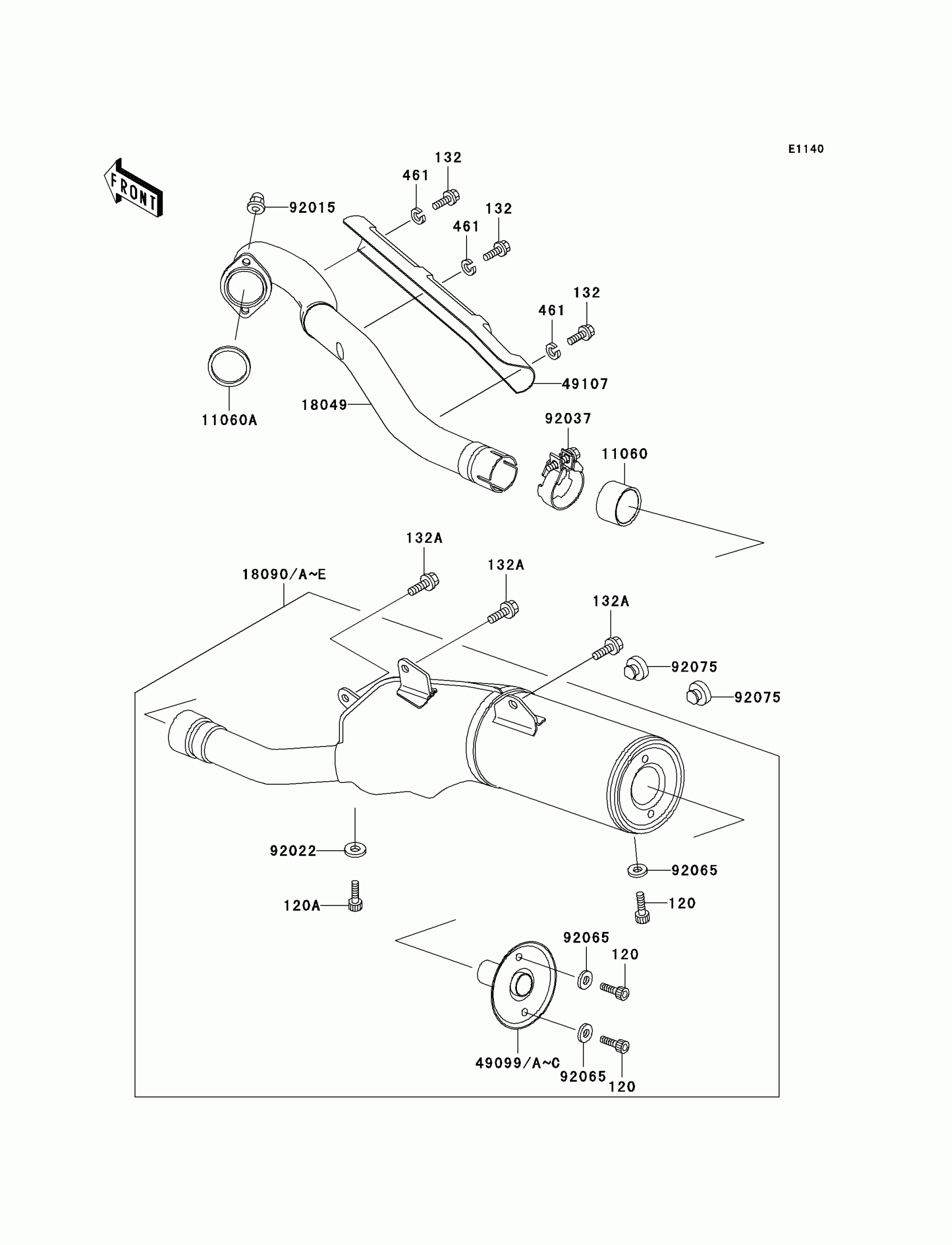 E1140

FRONT

132
461
92015
132
461
132
461
49107
18049
11060A
92037
11060
132A
132A
18090/A~E
132A
92075
92075
92022
92065
120A
120
92065
120
49099/A~C
92065
120