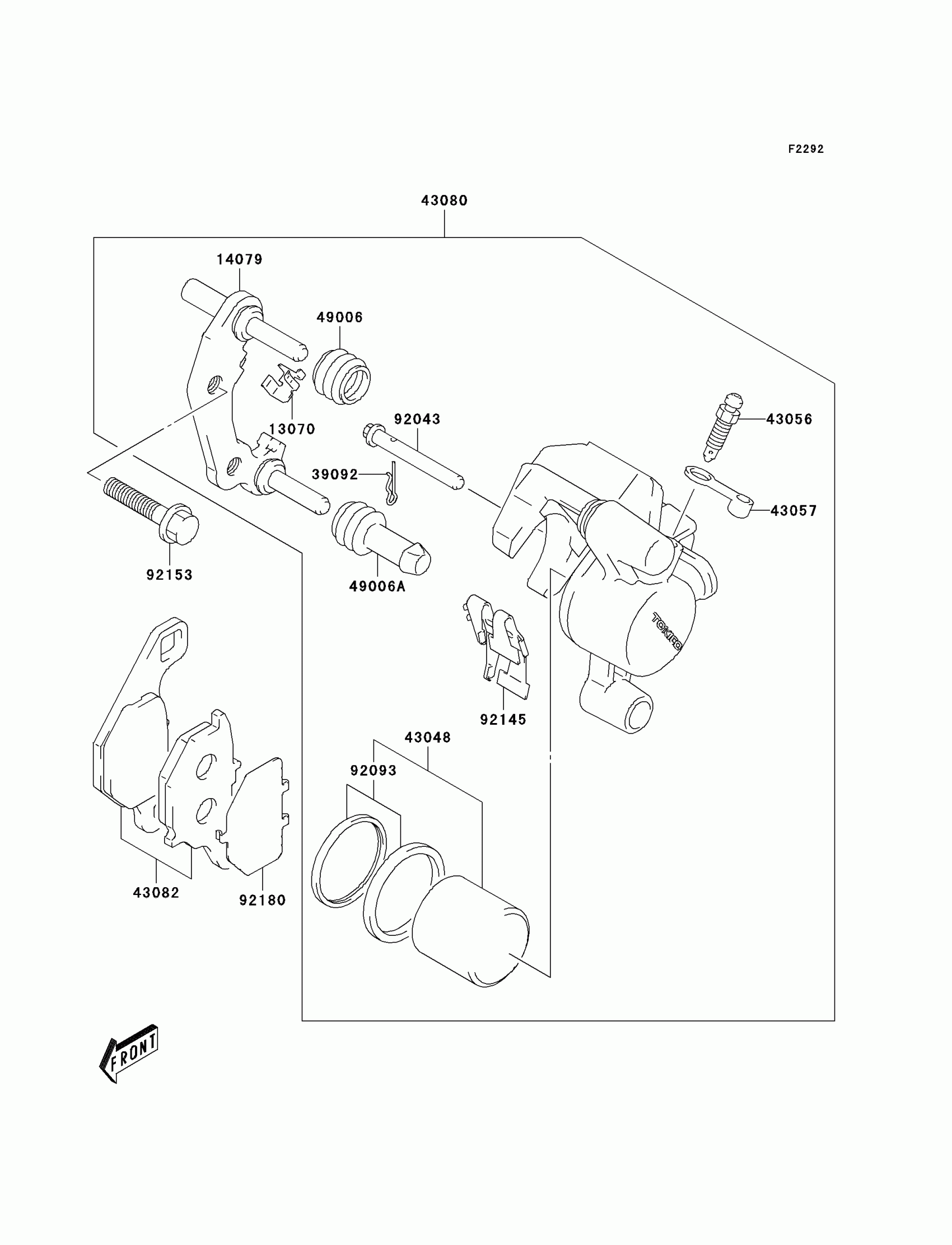 F2292

43080

14079

49006

13070

92043

43056

39092

43057

92153

49006A

TOKICO

92145

43048

92093

43082

92180

FRONT