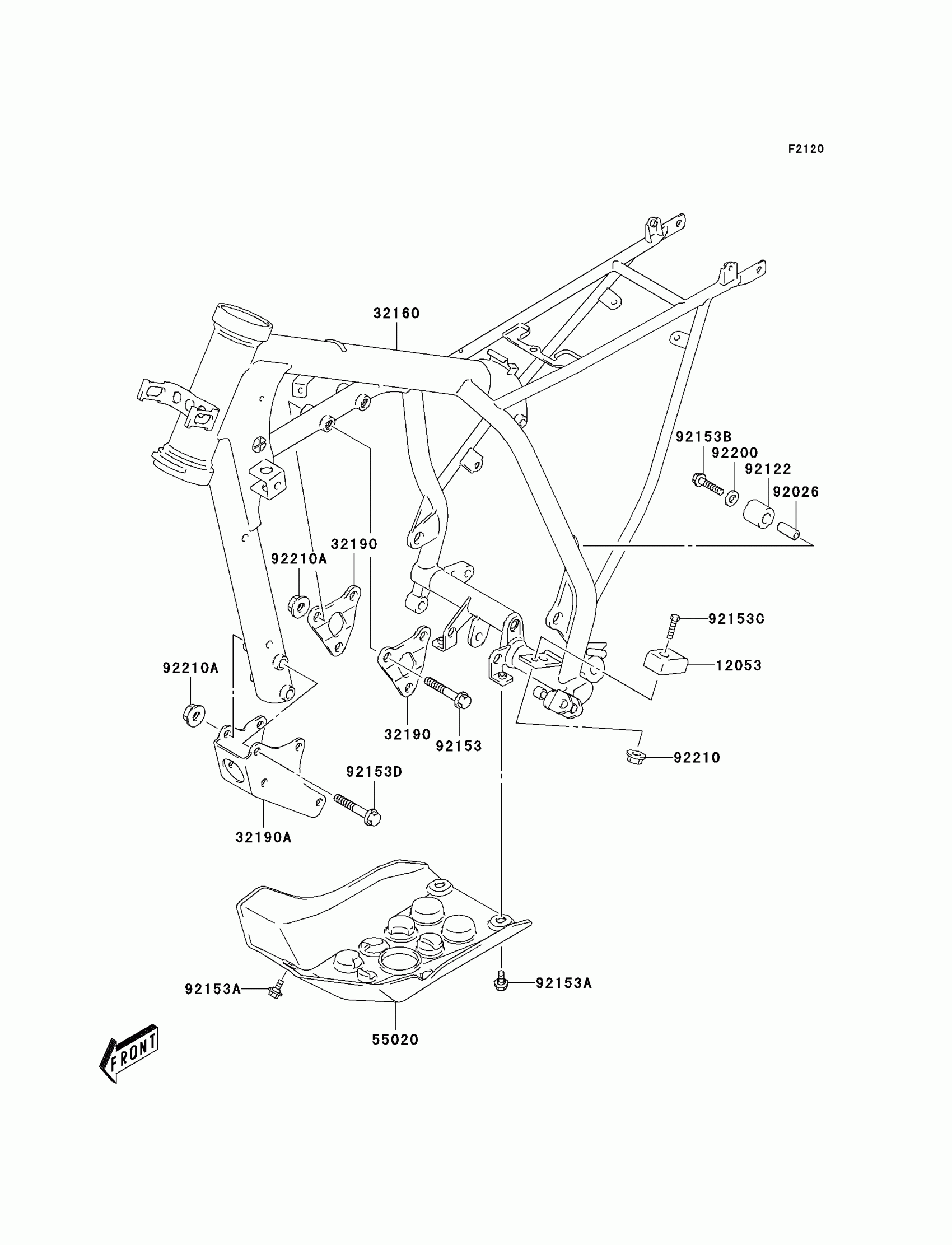 F2120

32160

92153B
92200
92122
92026

32190
92210A

92153C
12053

92210A

32190
92153

92210

92153D

32190A

92153A
92153A
55020

FRONT