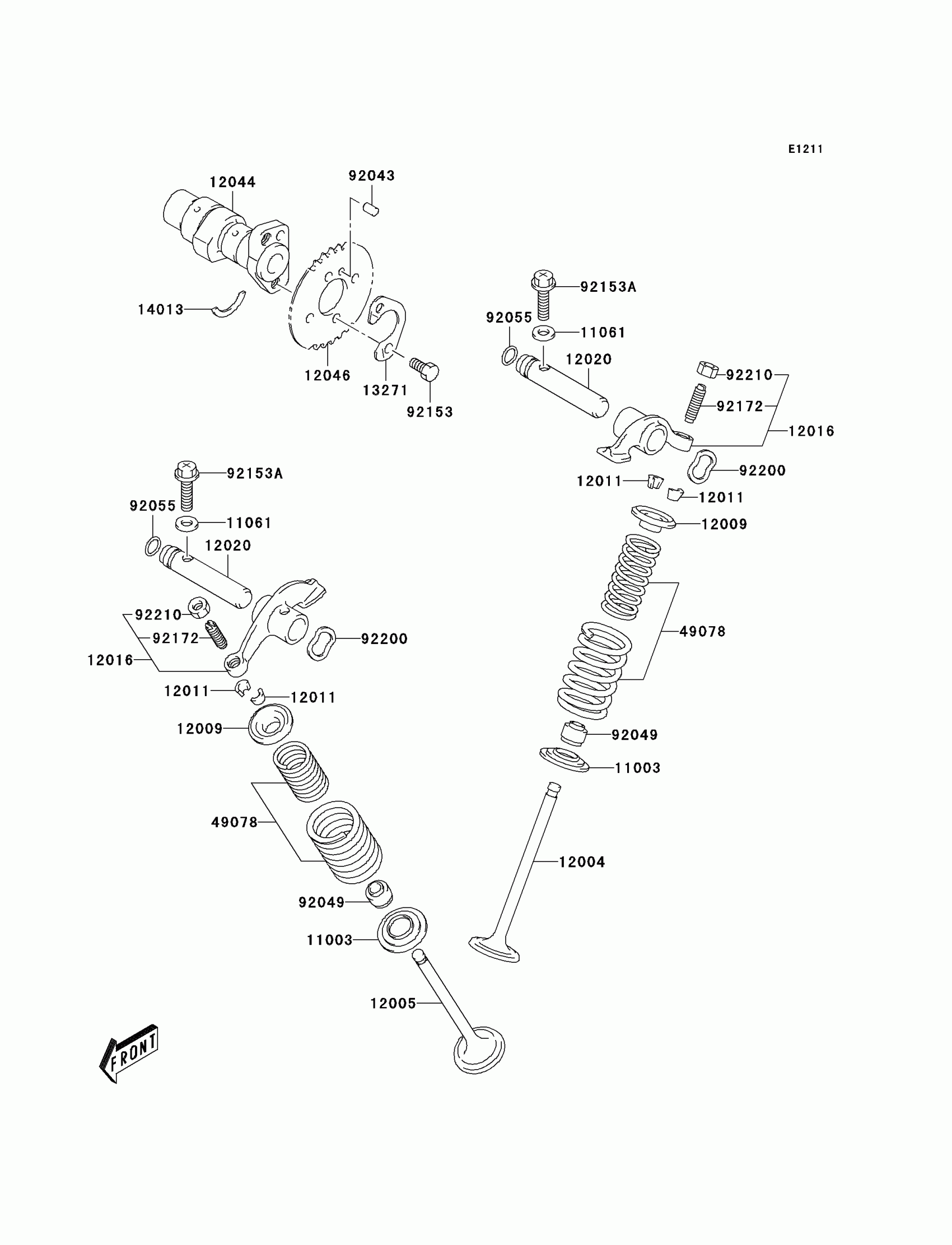 E1211

12044
92043
14013
12046
13271
92153

92153A
92055
11061
12020
92210
92172
12016
92200
12011
12011
12009
49078
92049
11003
12004

92153A
92055
11061
12020
92210
92172
12016
92200
12011
12011
12009
49078
92049
11003
12005

FRONT