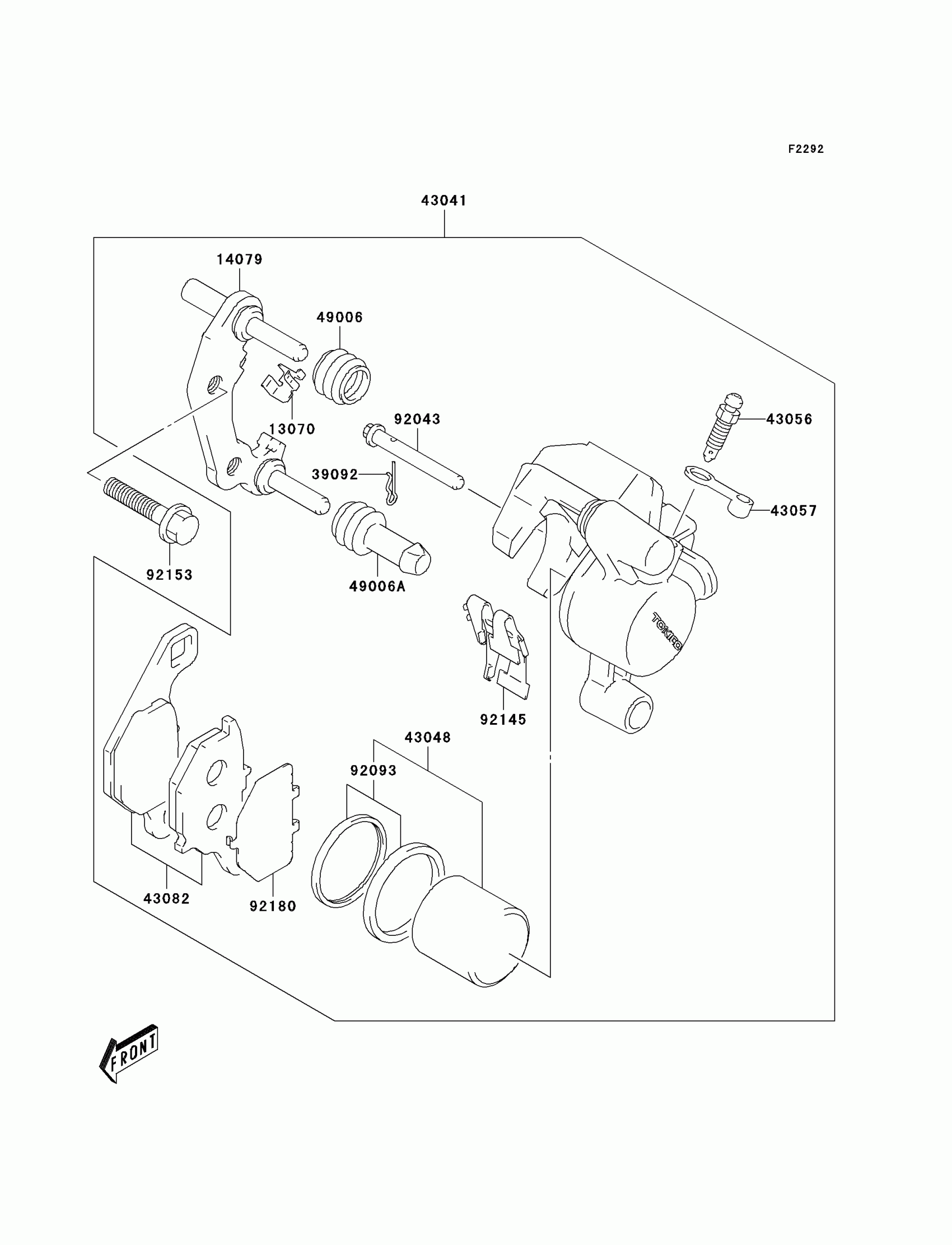 F2292

43041

14079

49006

13070

92043

43056

39092

43057

92153

49006A

TOKICO

92145

43048

92093

43082

92180

FRONT