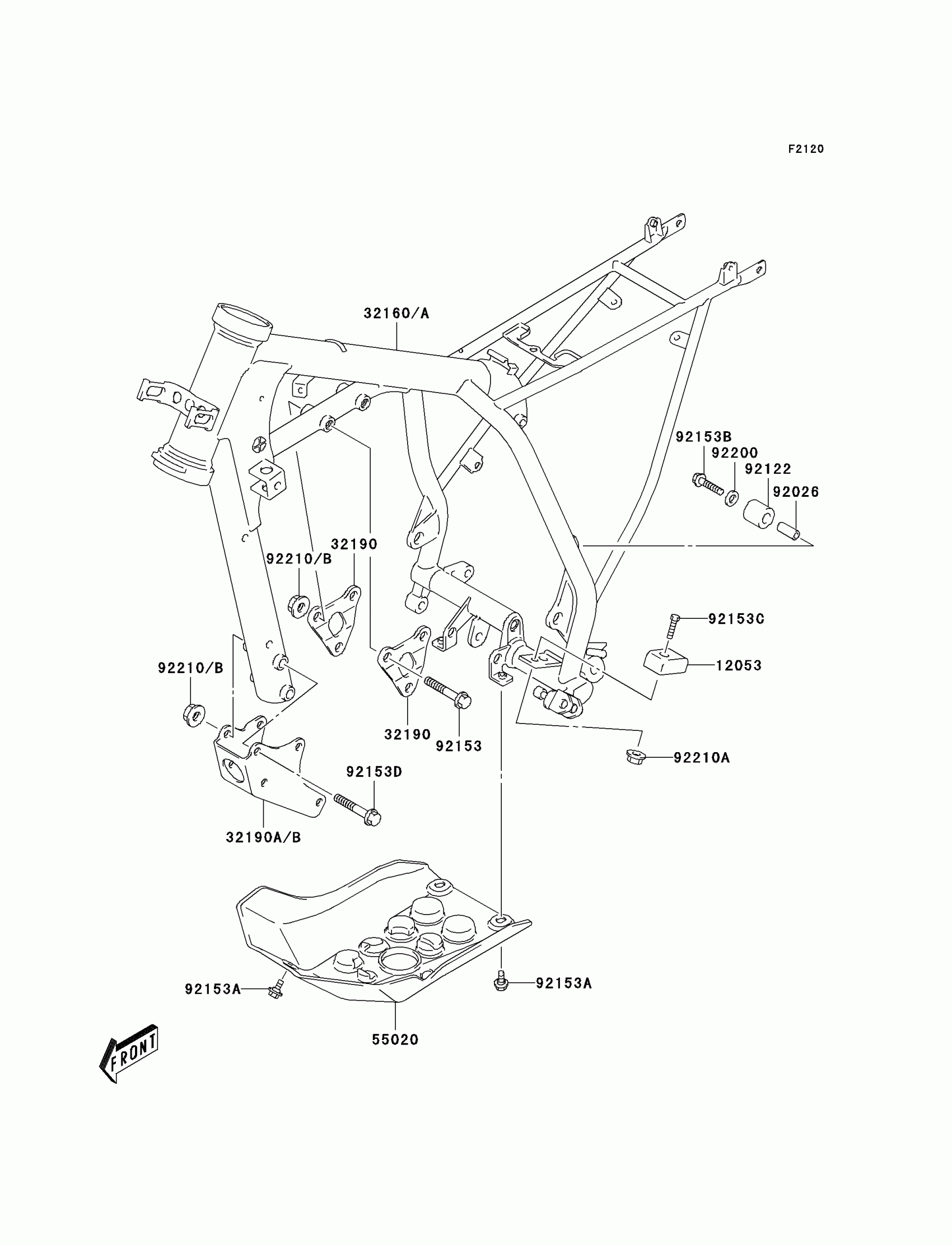 F2120

32160/A

92153B
92200
92122
92026

32190
92210/B

92153C

12053

92210/B

32190
92153

92210A

92153D

32190A/B

92153A
92153A

55020

FRONT