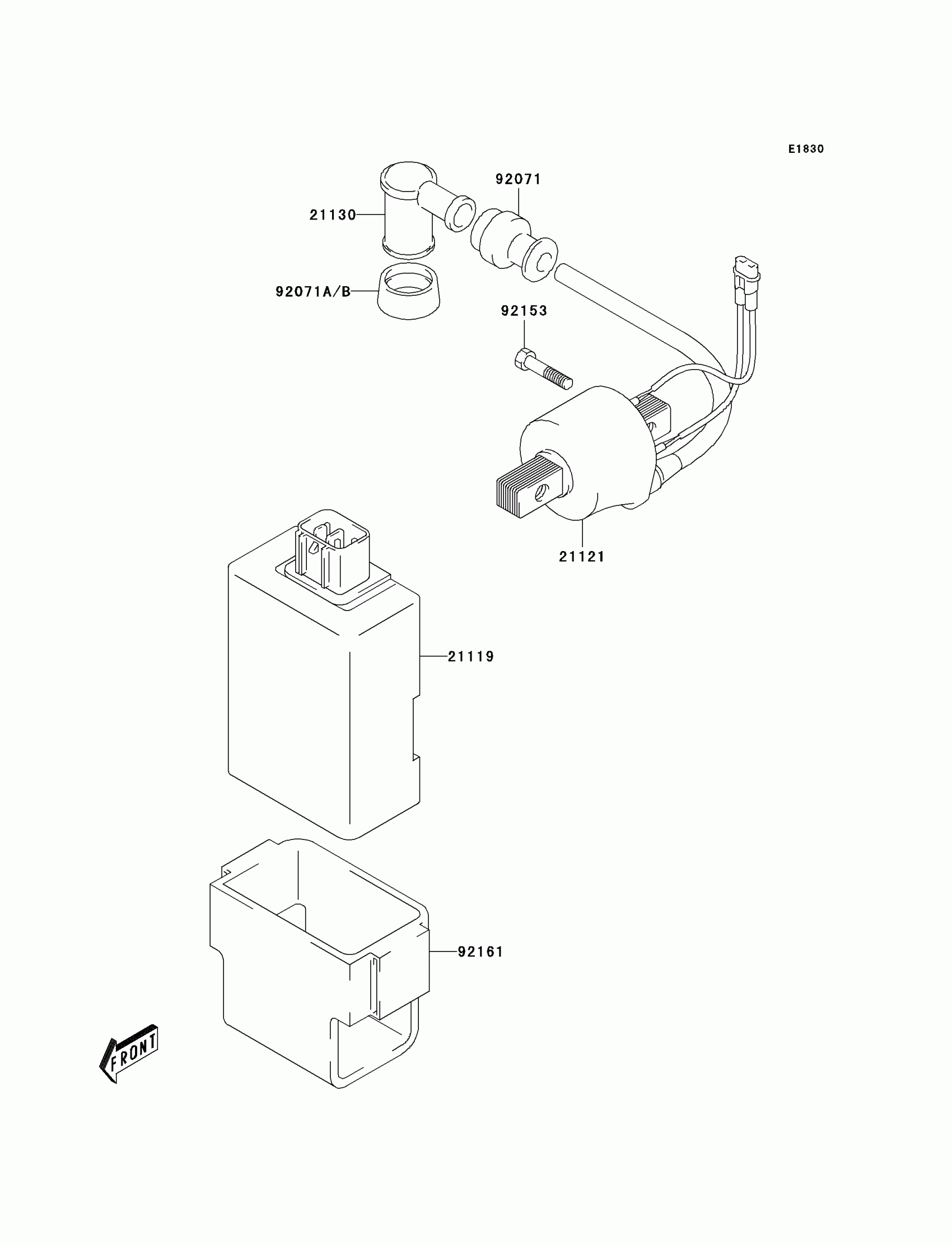 E1830

92071

21130

92071A/B

92153

21121

21119

92161

FRONT