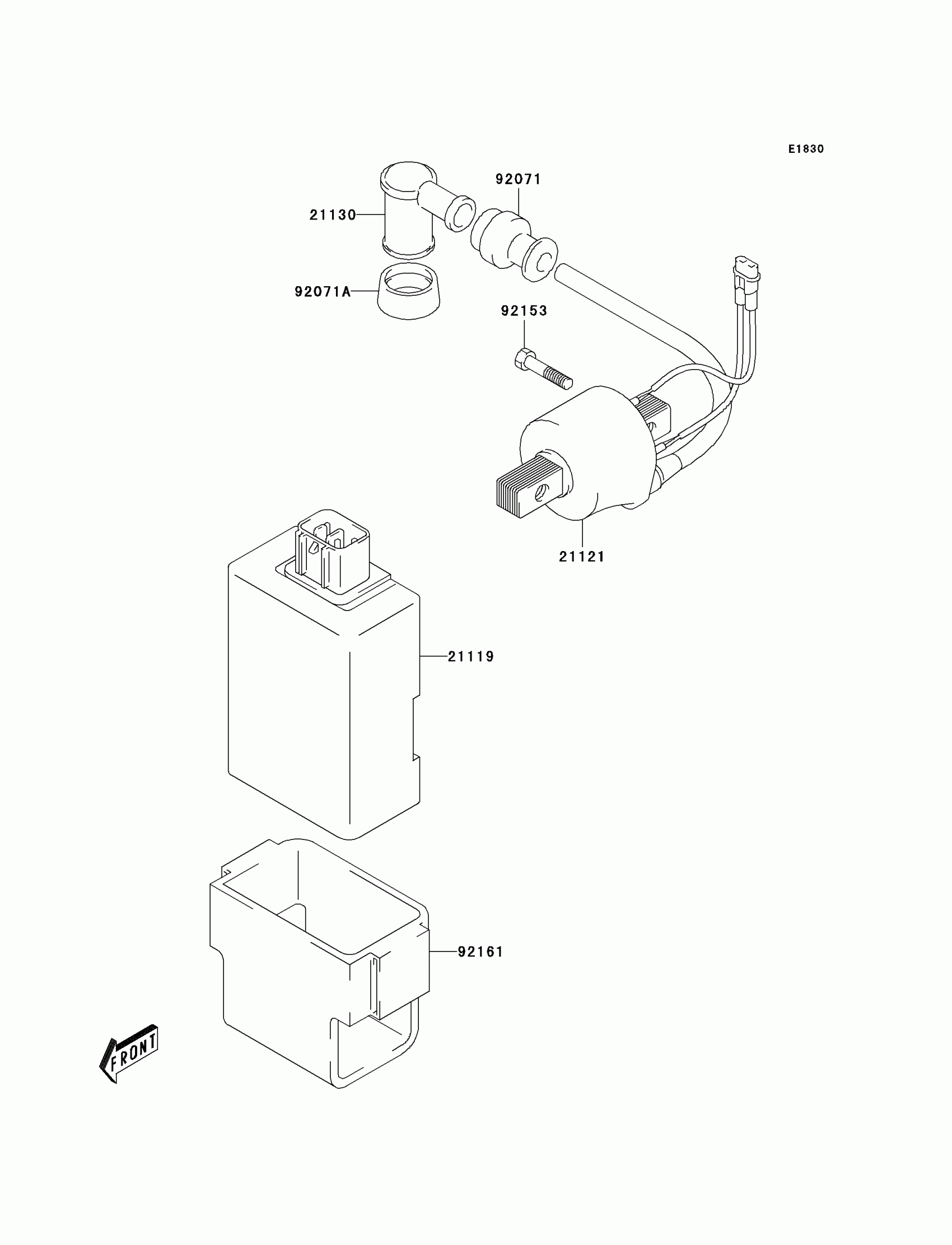 E1830

92071

21130

92071A

92153

21121

21119

92161

FRONT