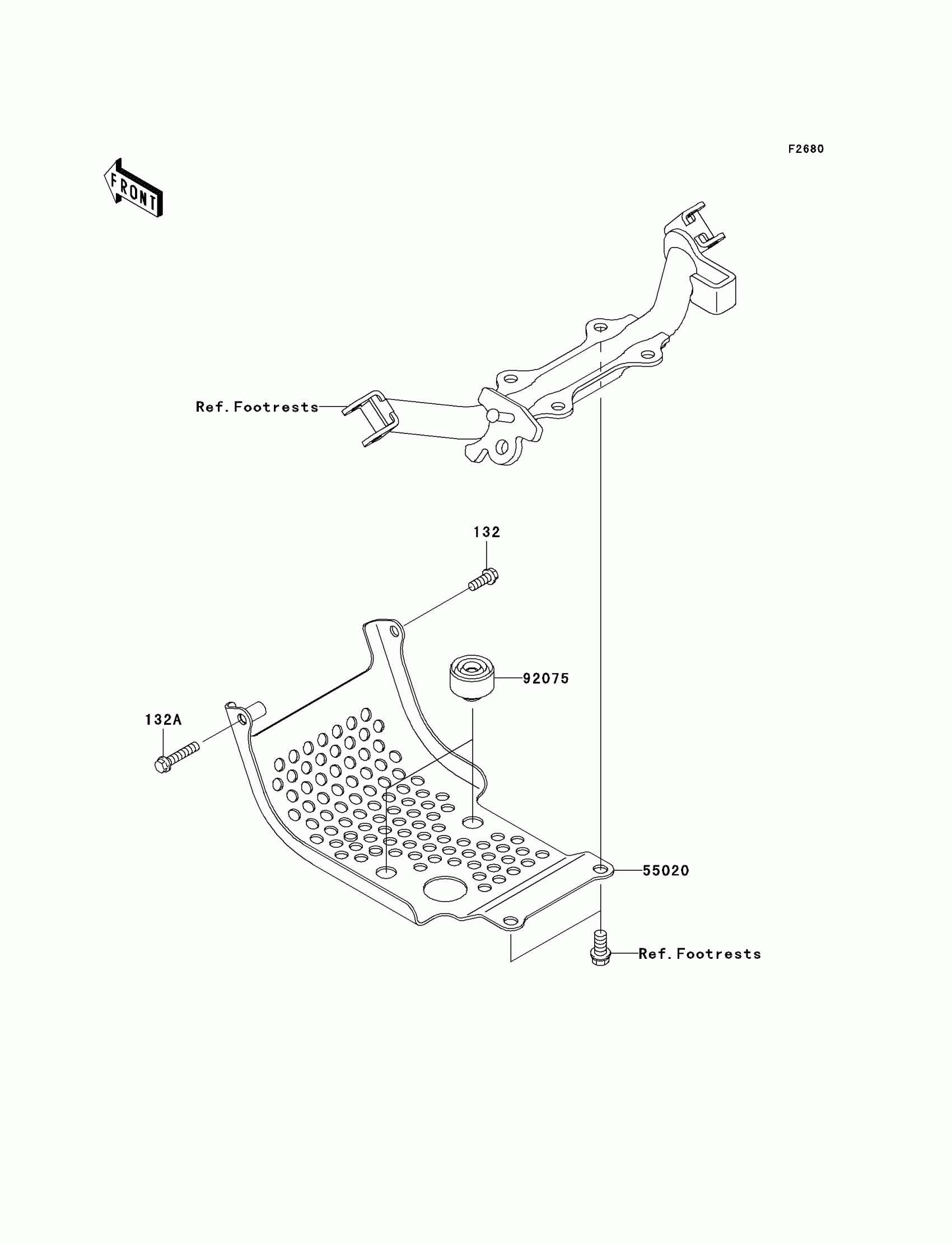 F2680

FRONT

Ref.Footrests

132

92075

132A

55020

Ref.Footrests