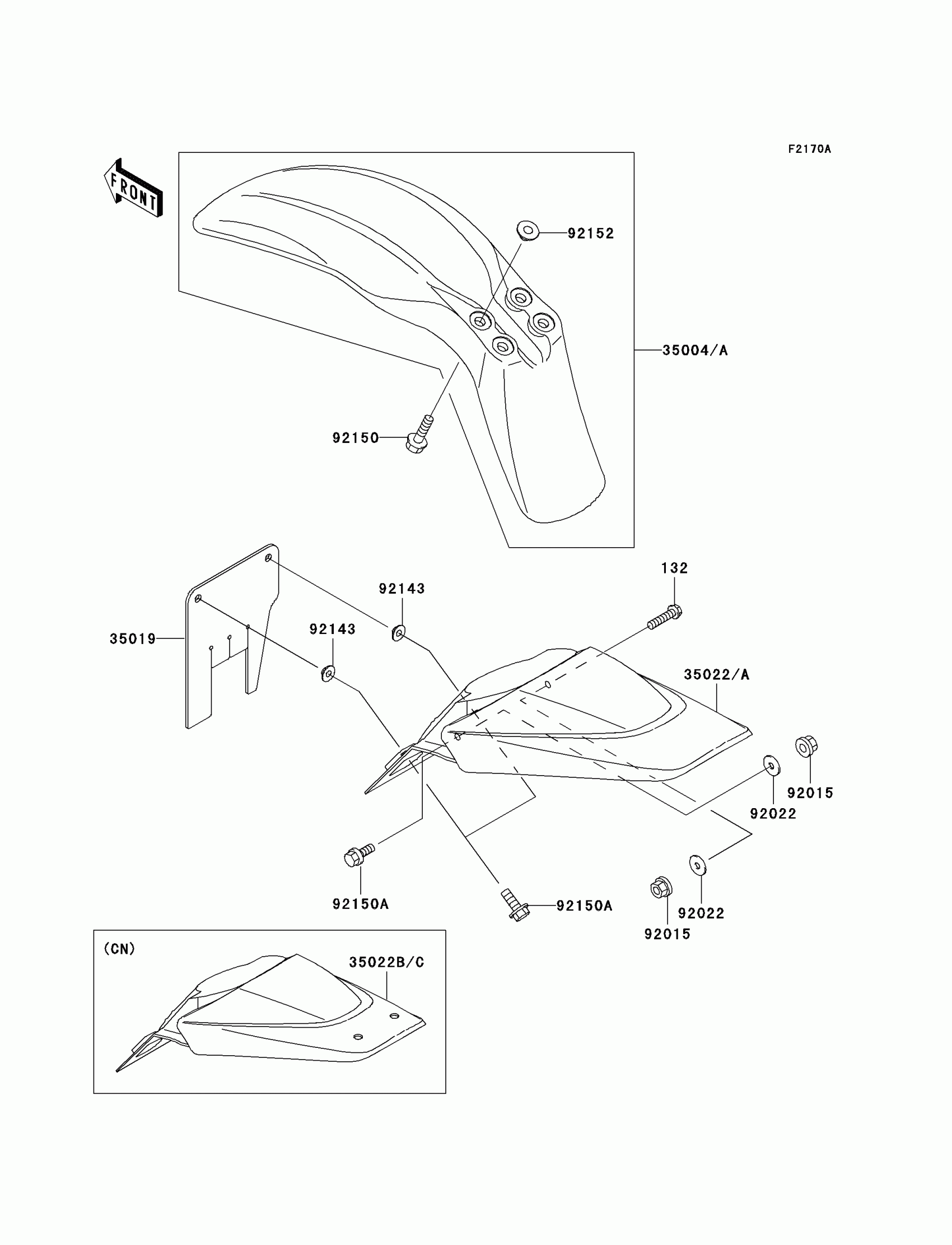 F2170A

FRONT

92152

35004/A

92150

132

92143

92143

35019

35022/A

92015

92022

92150A

92150A

92022

92015

(CN)

35022B/C