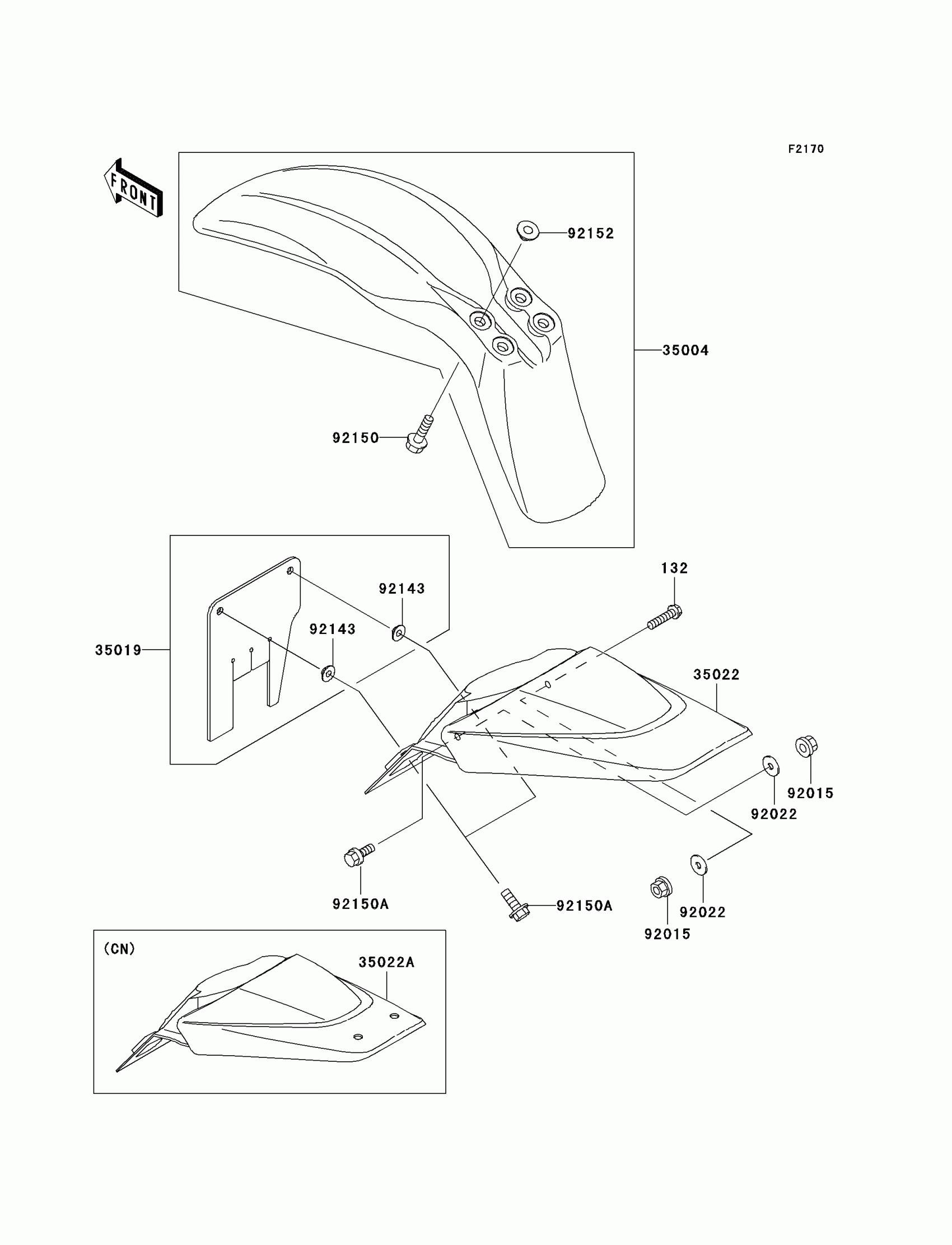 F2170

FRONT

92152

35004

92150

132

92143

92143

35019

35022

92015

92022

92150A

92150A

92022

92015

(CN)

35022A