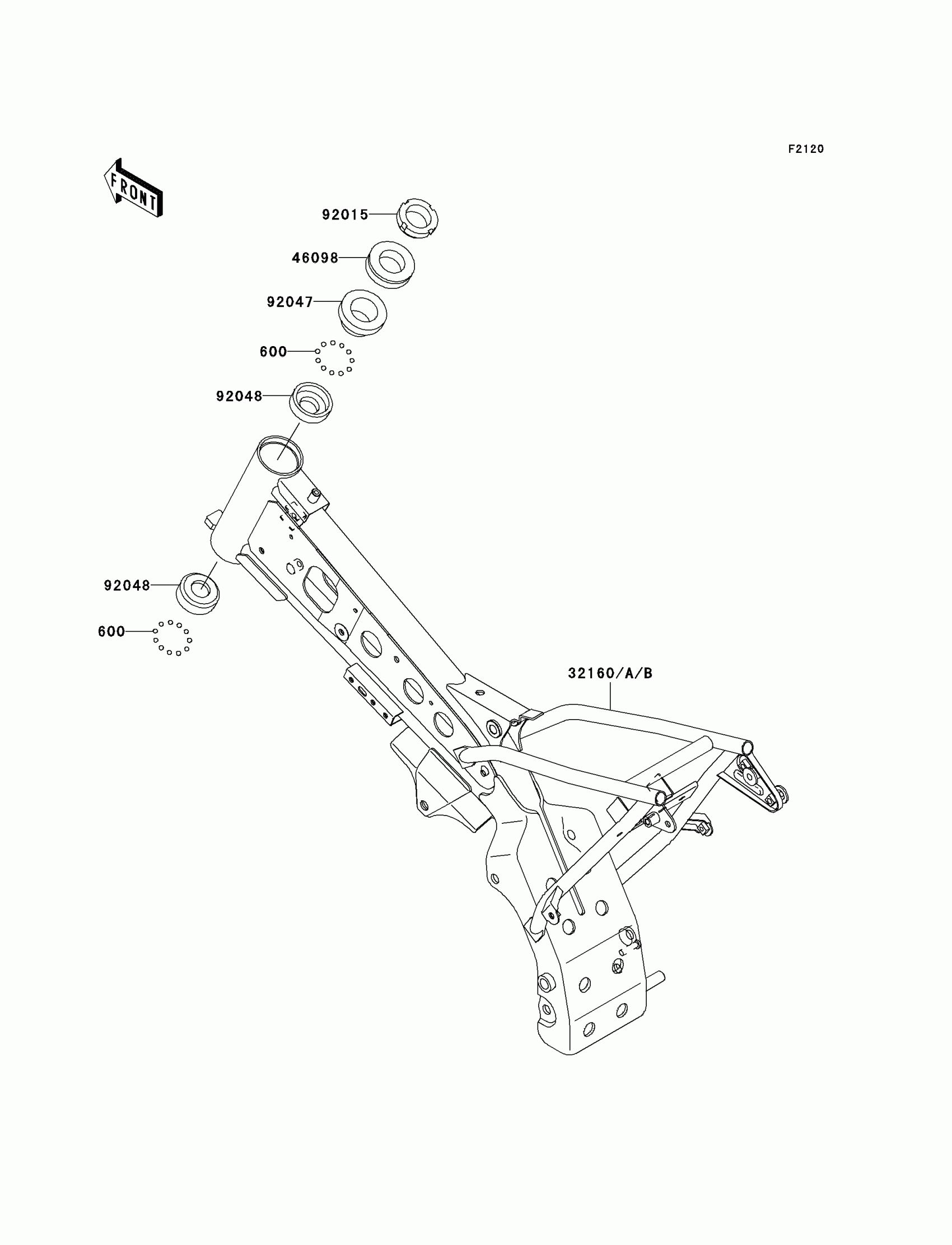 F2120

FRONT

92015

46098

92047

600

92048

92048

600

32160/A/B