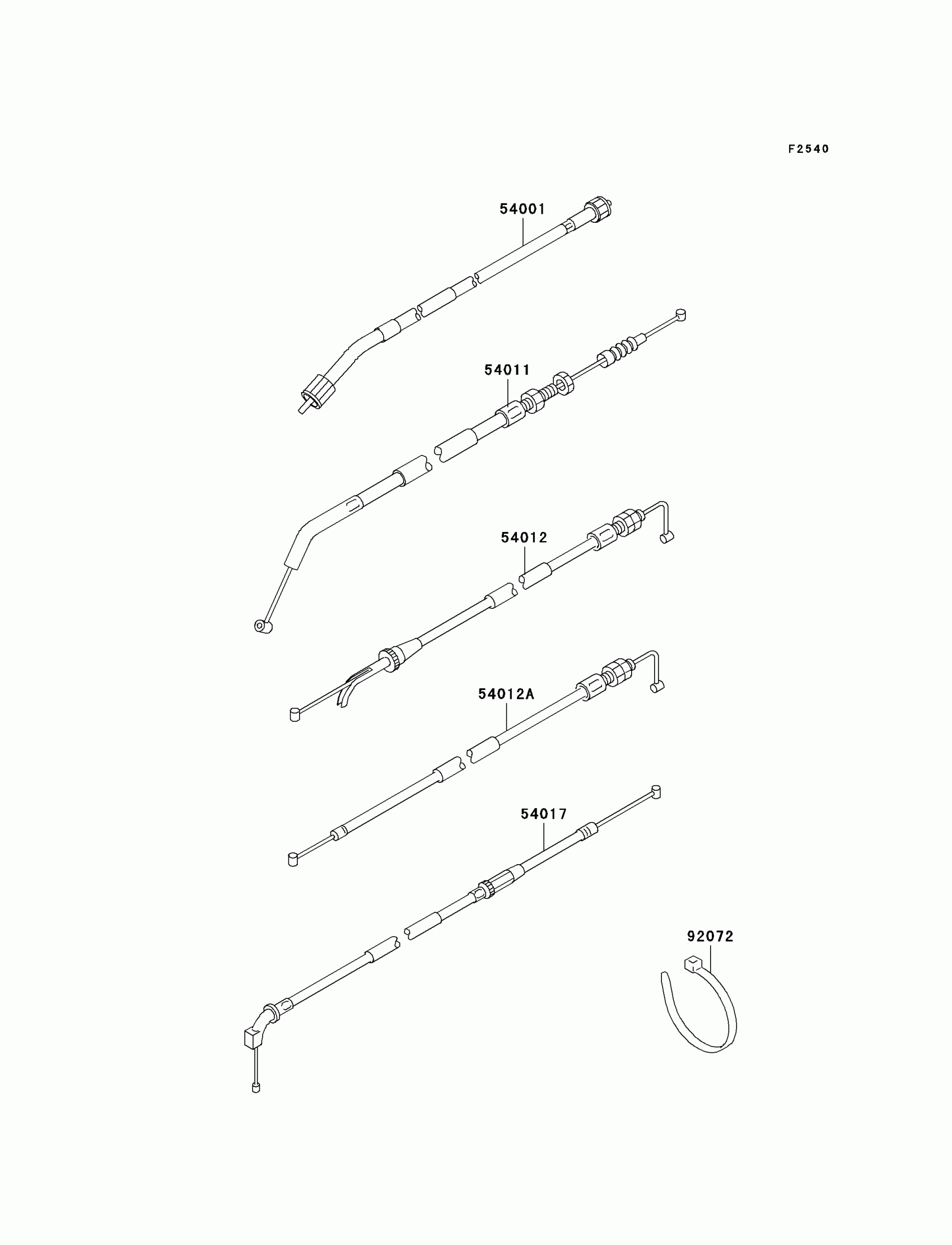 F2540

54001

54011

54012

54012A

54017

92072