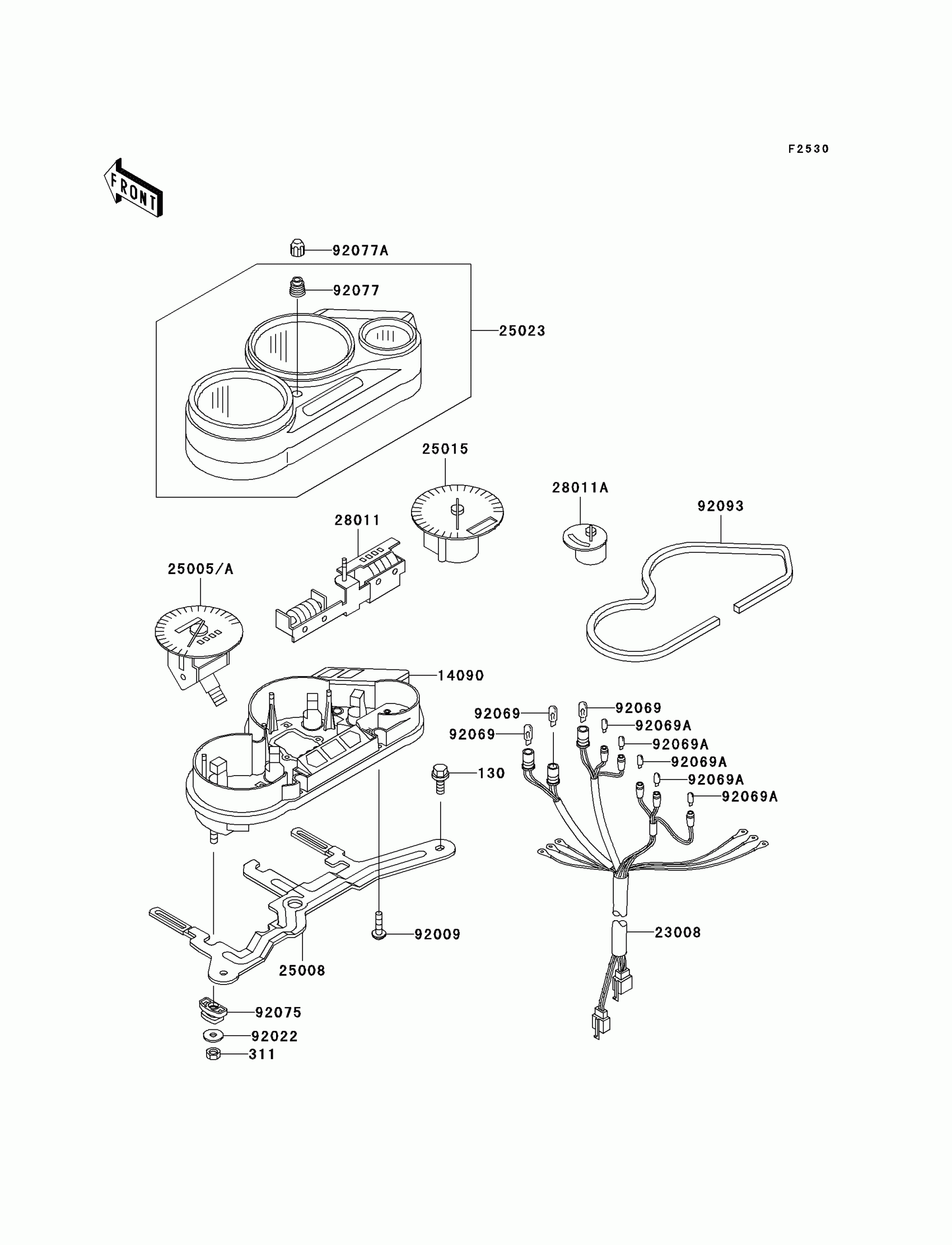 F2530

FRONT

92077A
92077
25023
25015
28011A
92093
28011
25005/A
14090
92069
92069
92069
92069A
92069A
92069A
92069A
92069A
130
92009
23008
25008
92075
92022
311