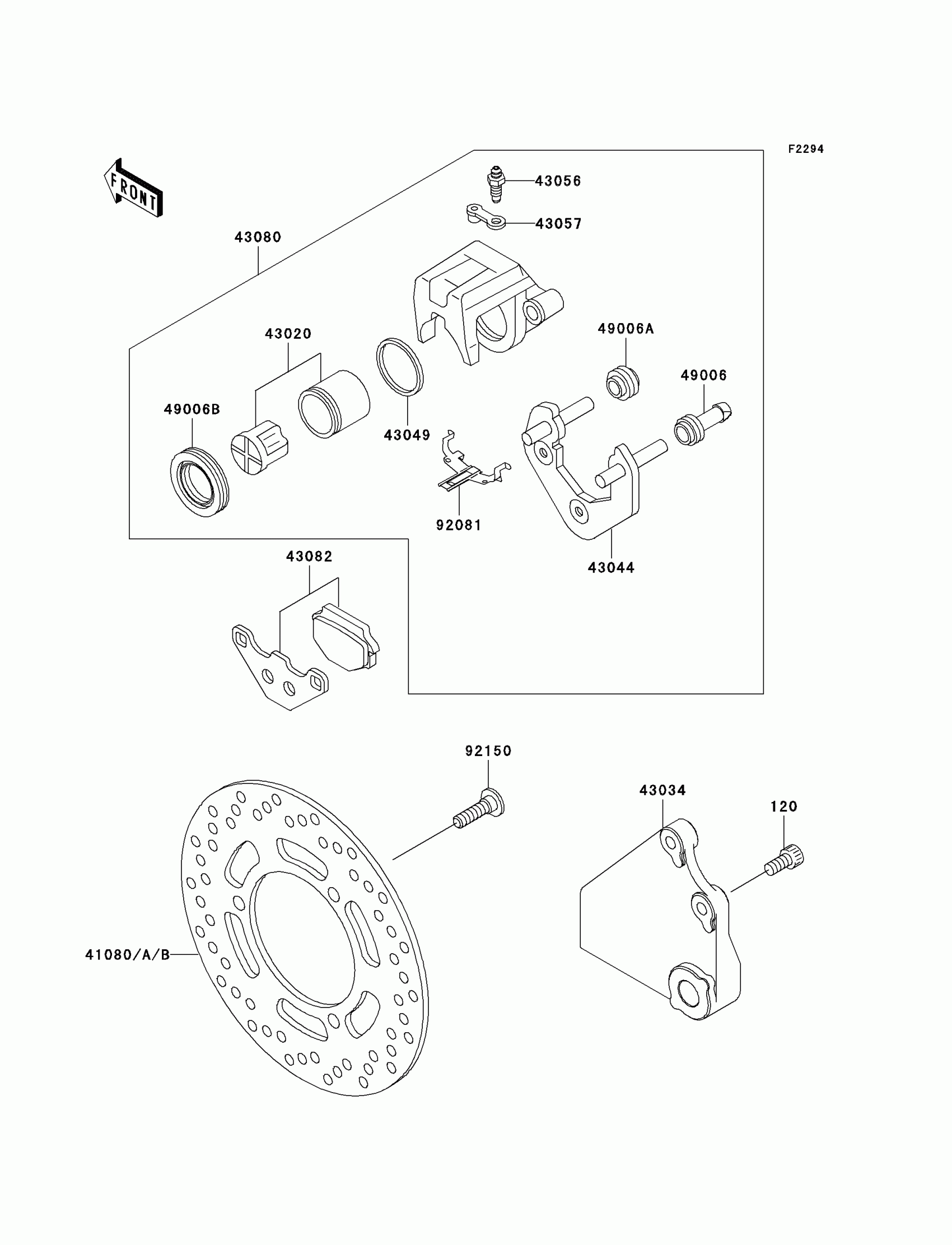 F2294

FRONT

43056

43057

43080

43020

49006A

49006

49006B

43049

92081

43044

43082

92150

43034

120

41080/A/B