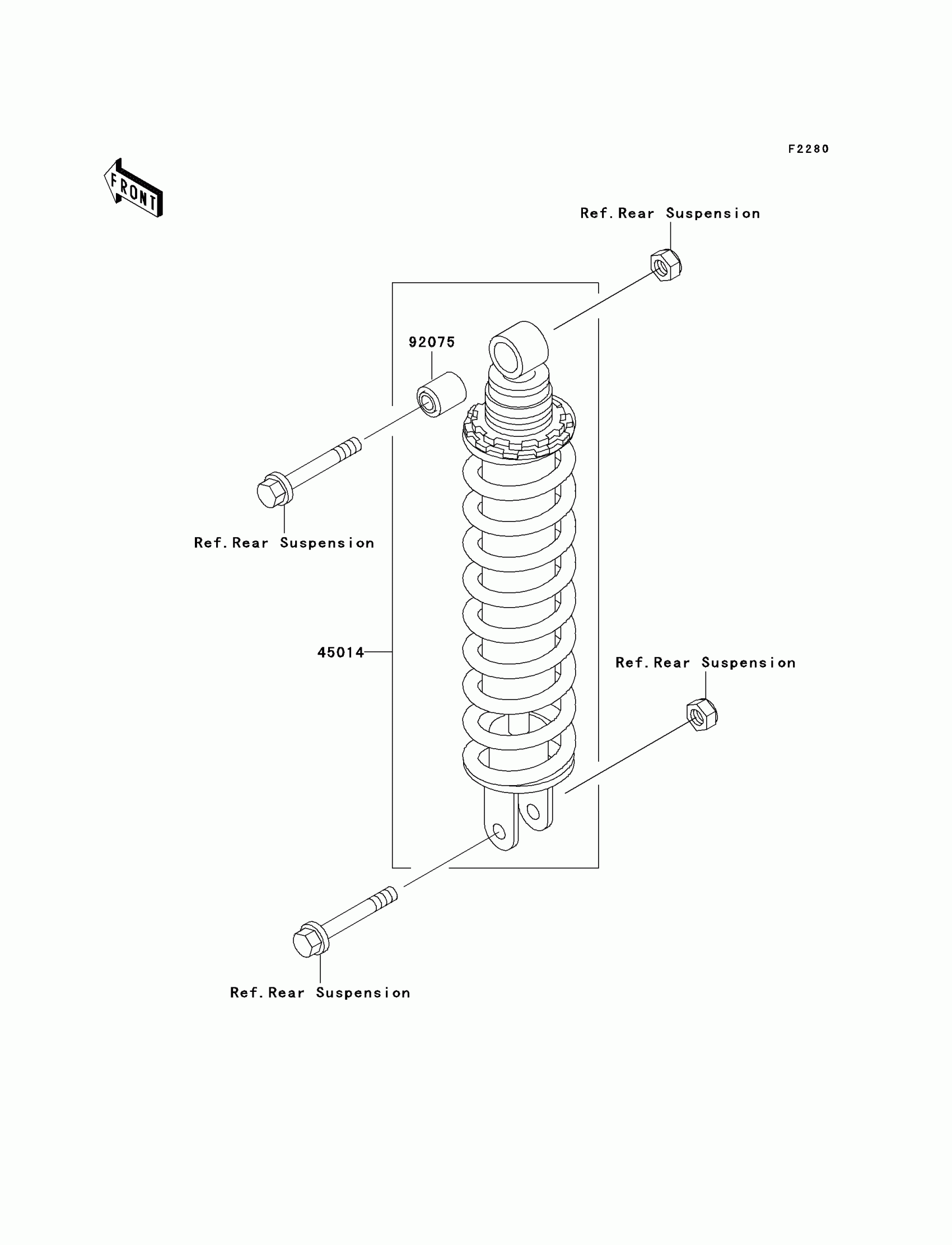 F2280

FRONT

Ref.Rear Suspension

92075

Ref.Rear Suspension

45014

Ref.Rear Suspension

Ref.Rear Suspension