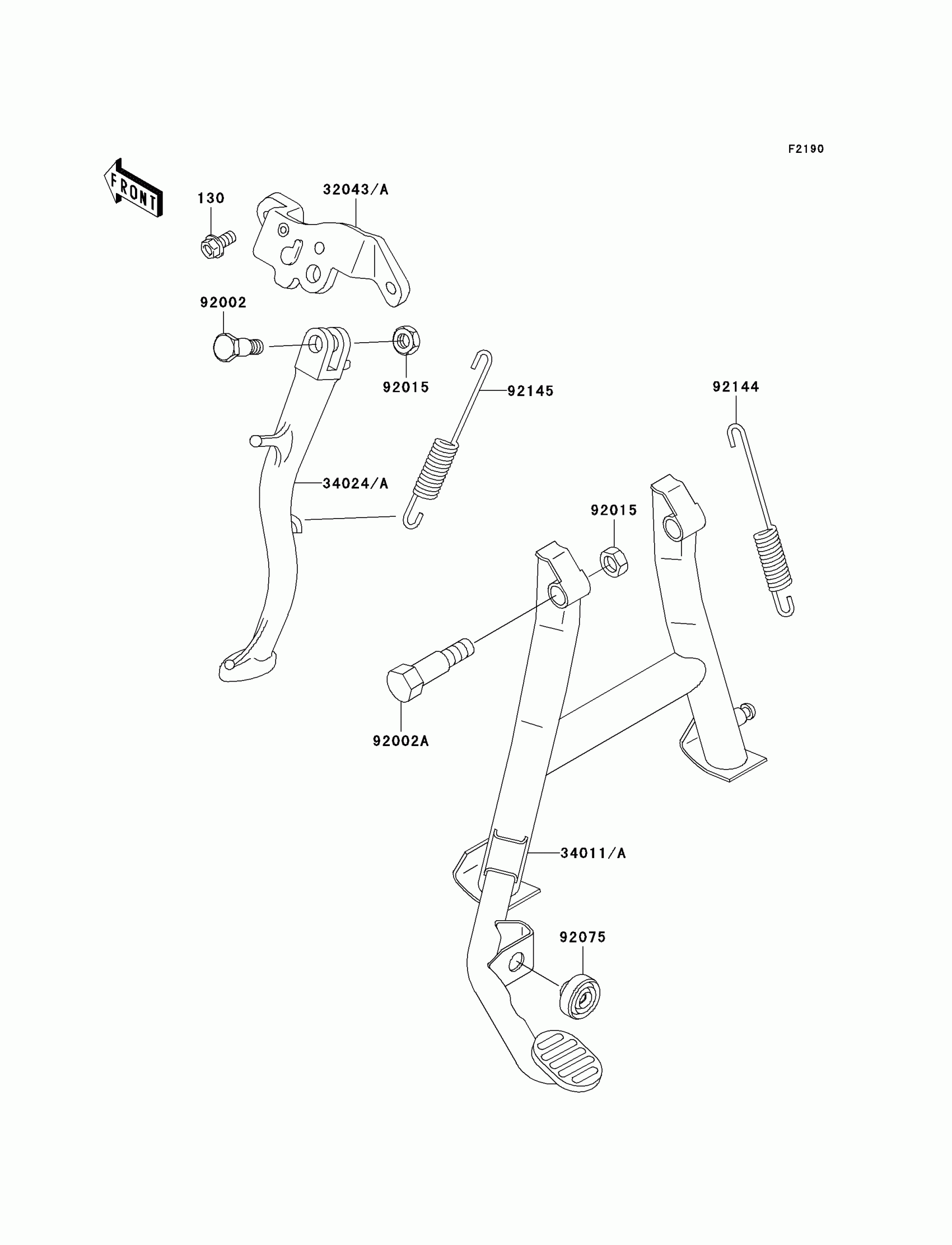 F2190

FRONT

130

32043/A

92002

92015

92145

92144

34024/A

92015

92002A

34011/A

92075