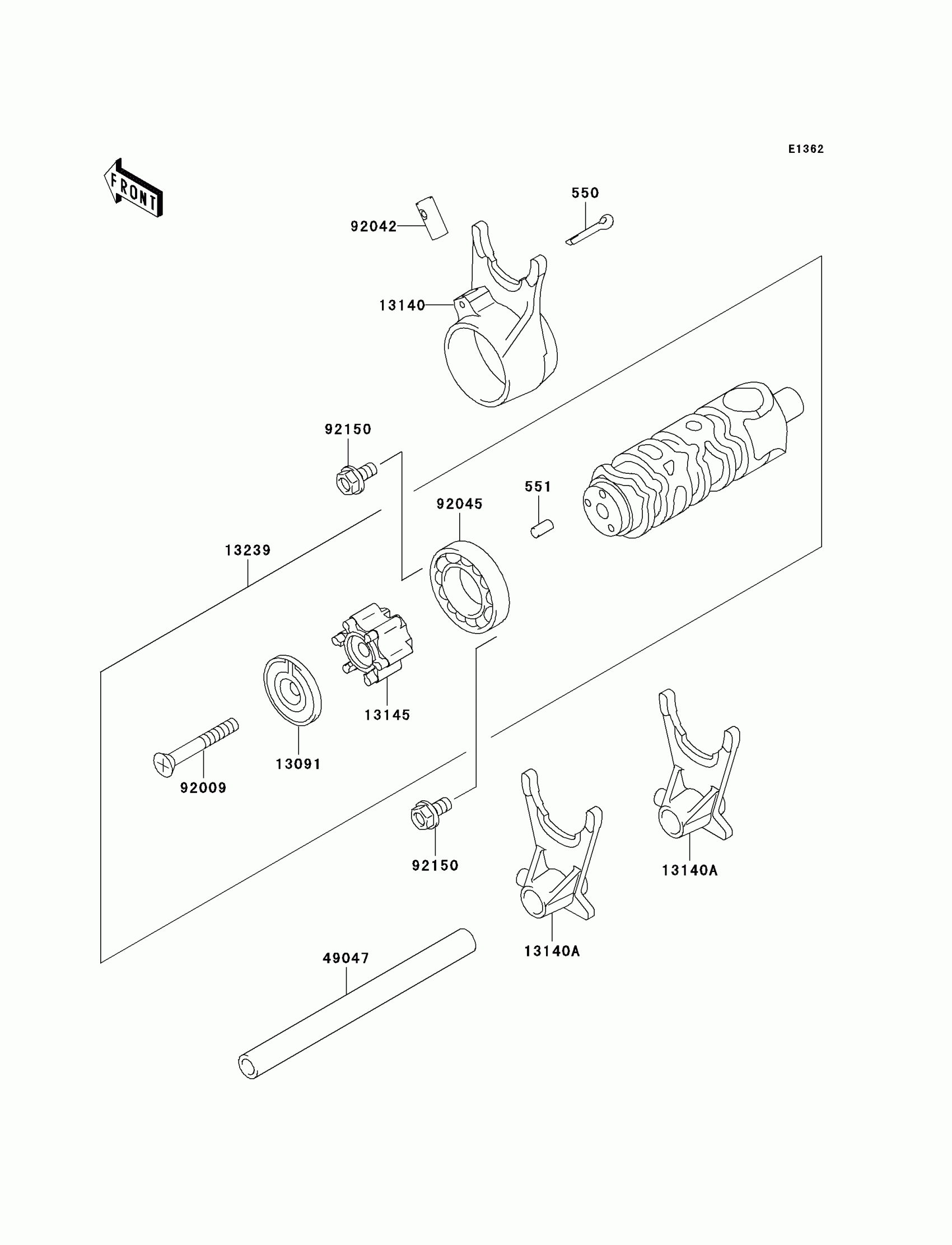 E1362

FRONT

550

92042

13140

92150

551

92045

13239

13145

13091

92009

92150

13140A

13140A

49047