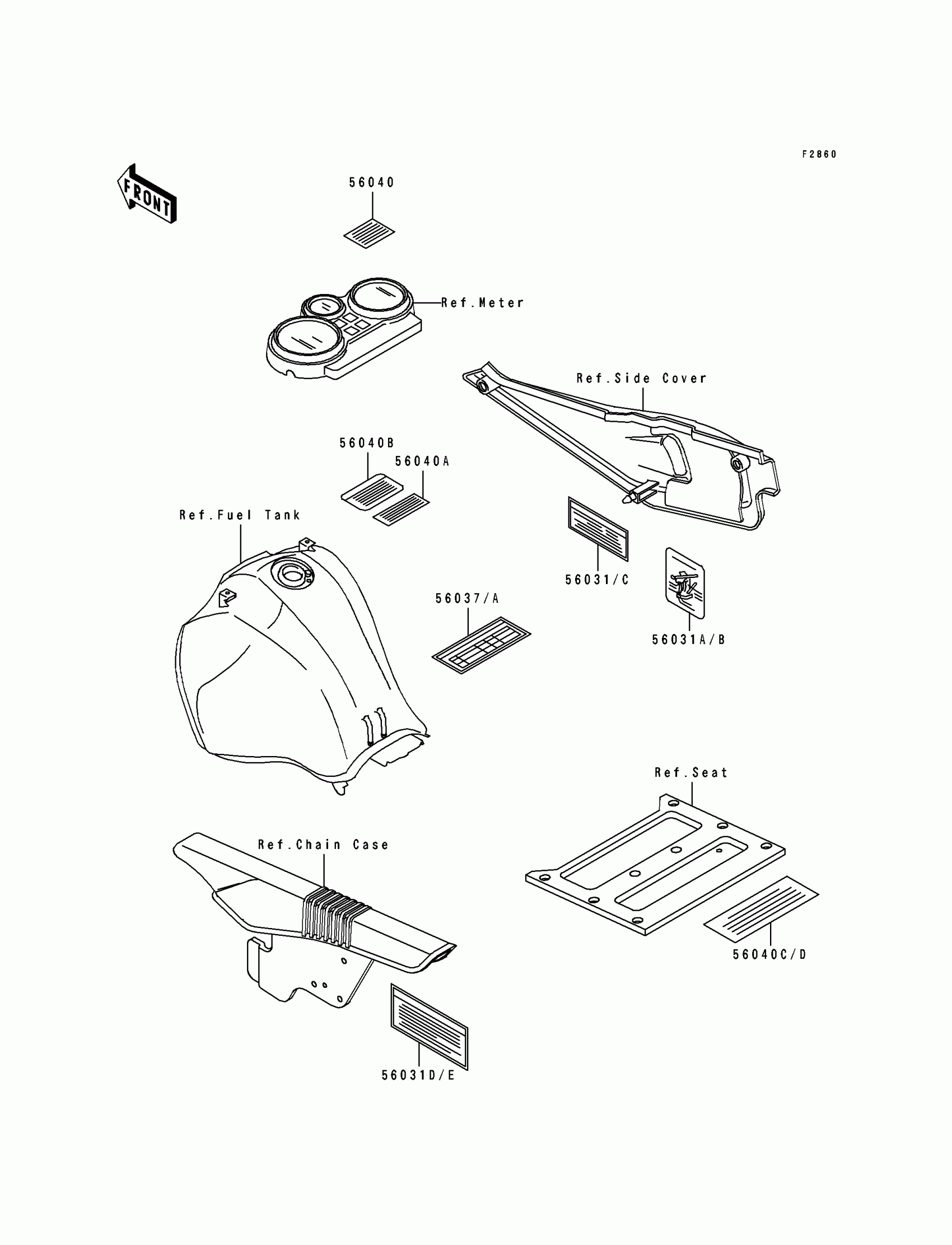 F2860

FRONT

56040

Ref.Meter

Ref.Side Cover

56040B

56040A

Ref.Fuel Tank

56031/C

56037/A

56031A/B

Ref.Seat

Ref.Chain Case

56040C/D

56031D/E