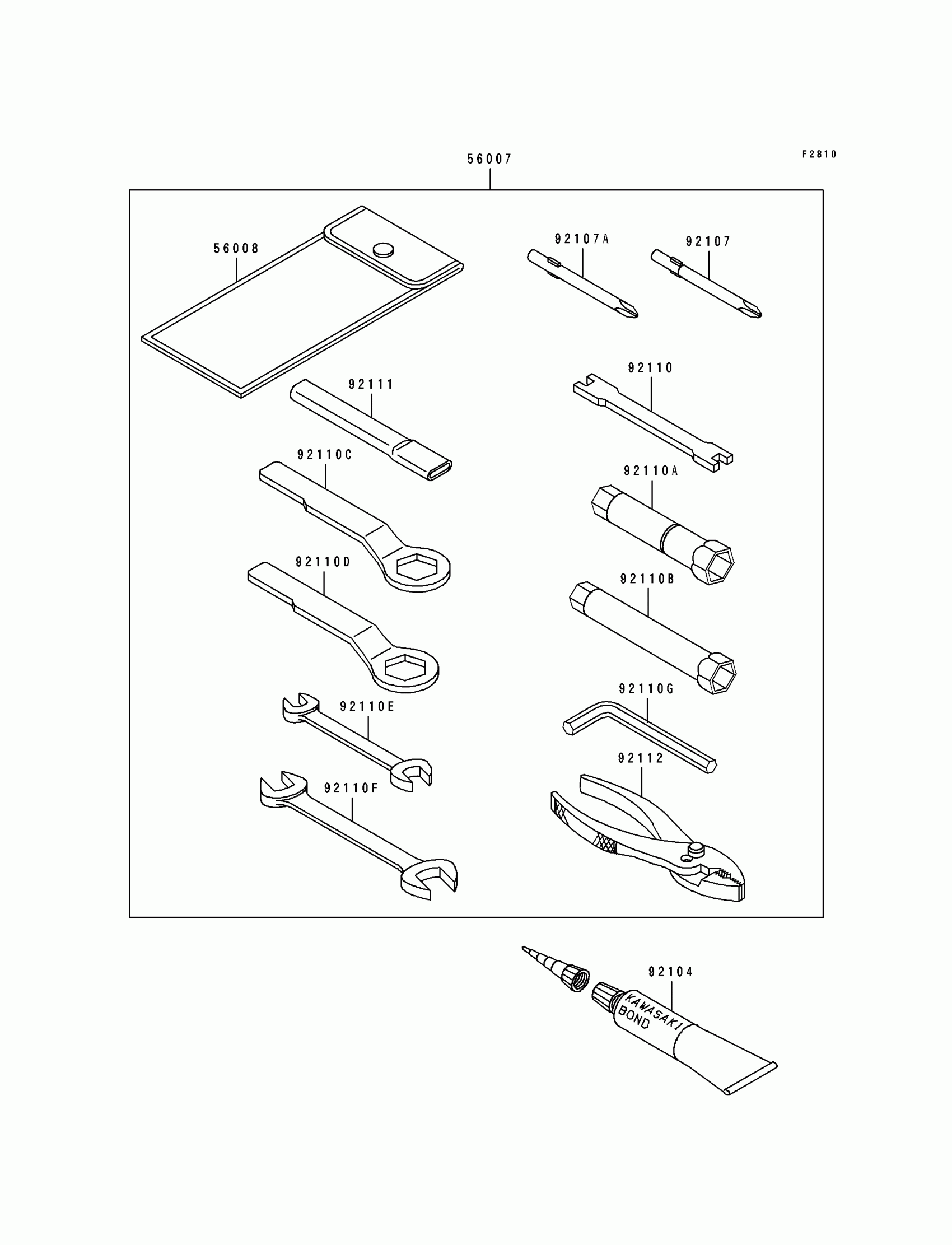 56007

F2810

56008

92107A

92107

92111

92110

92110C

92110A

92110D

92110B

92110E

92110G

92110F

92112

92104

KAWASAKI
BOND