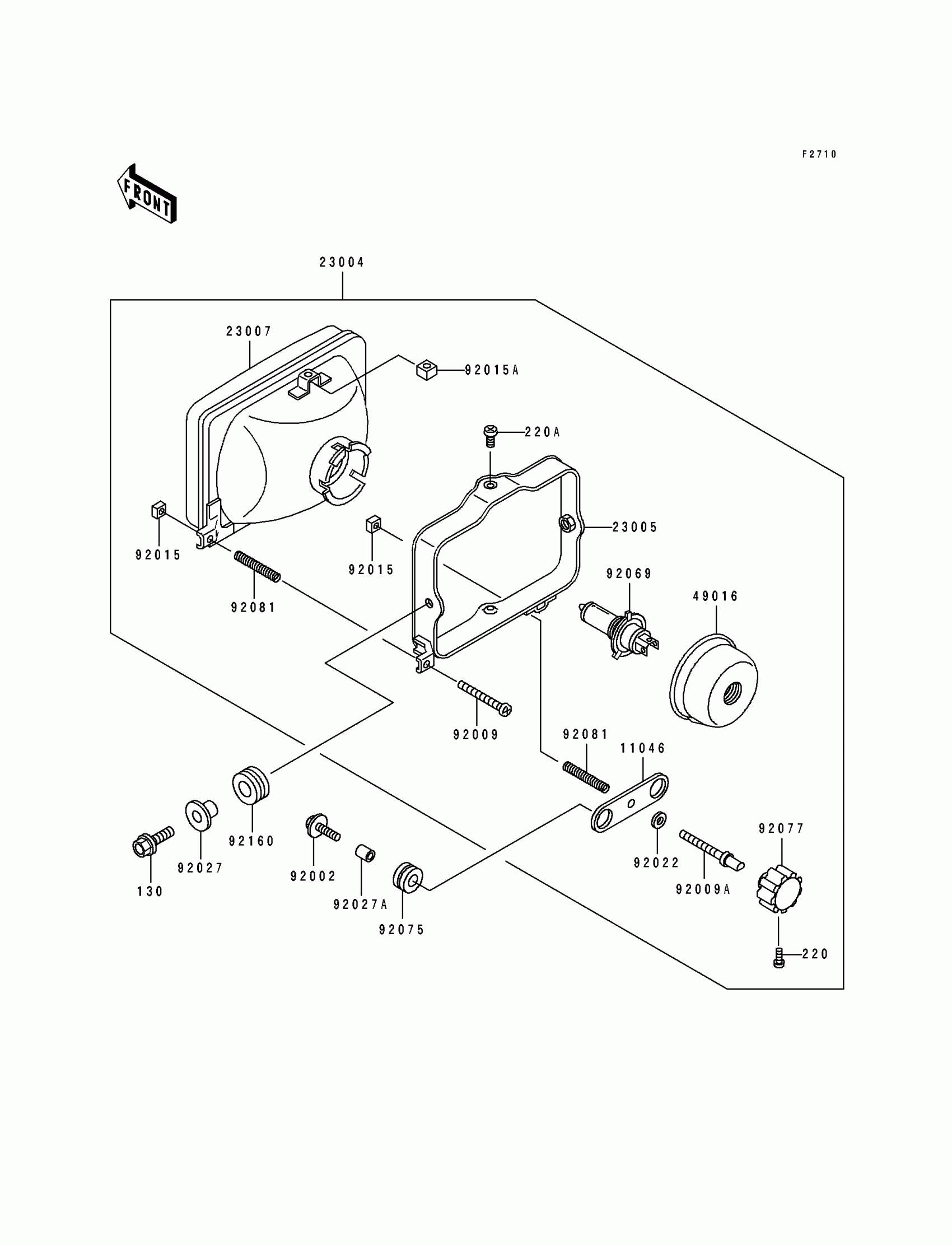 F2710

FRONT

23004

23007

92015A

220A

23005

92015

92015

92081

92069

49016

92009

92081

11046

92160

92027

130

92002

92027A

92075

92022

92009A

92077

220