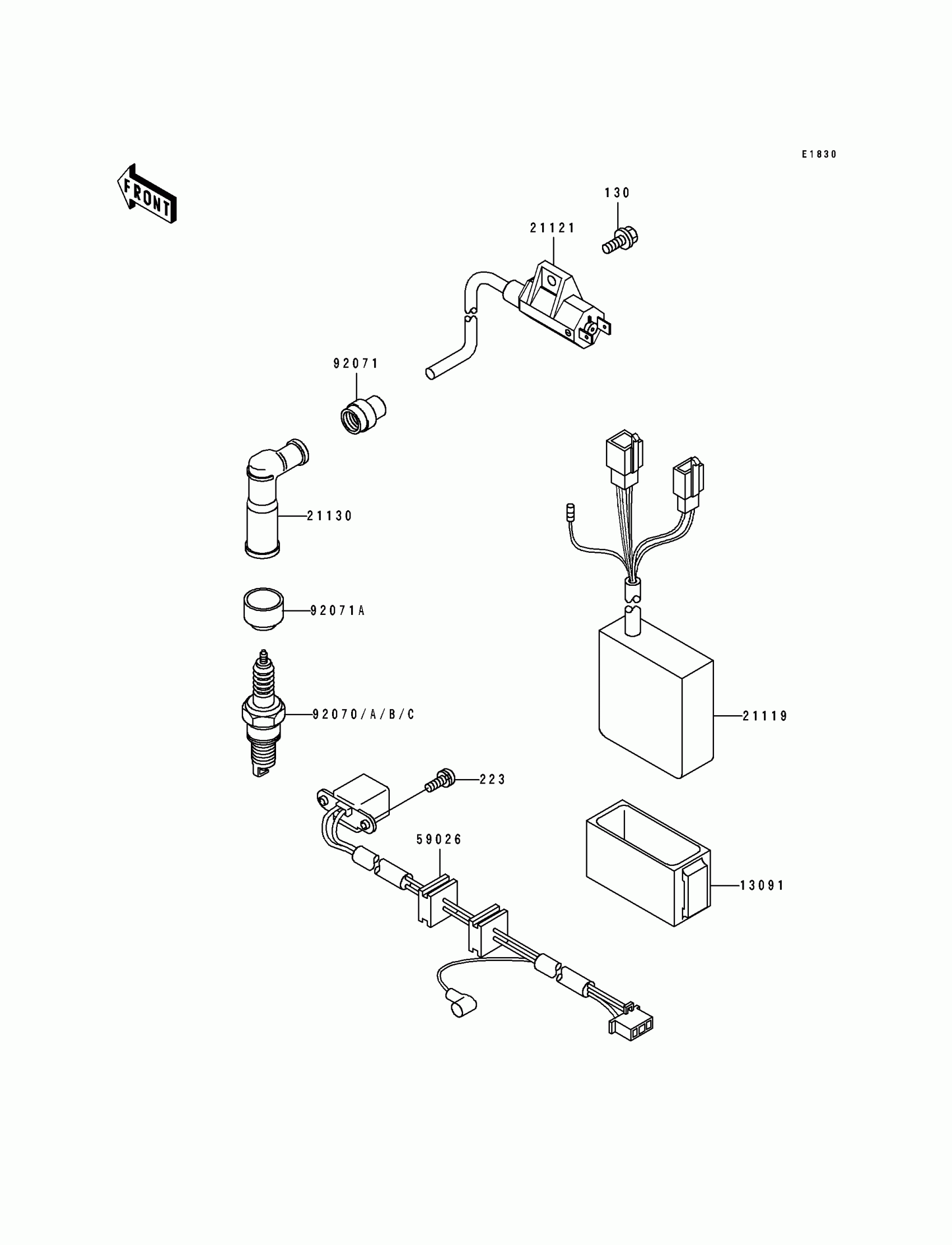 E1830

FRONT

130

21121

92071

21130

92071A

92070/A/B/C

21119

223

59026

13091