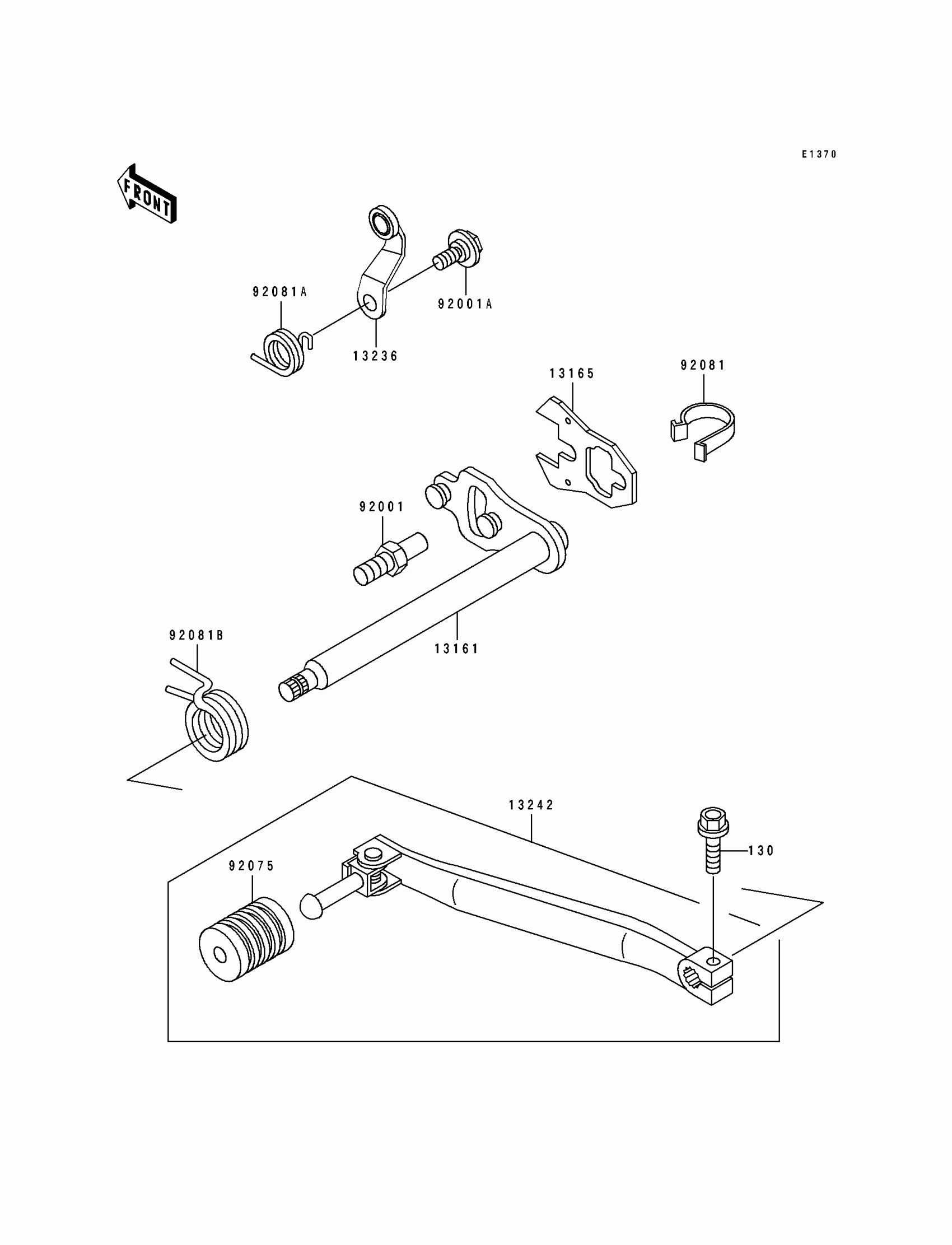 E1370

FRONT

92081A

92001A

13236

13165

92081

92001

92081B

13161

13242

130

92075