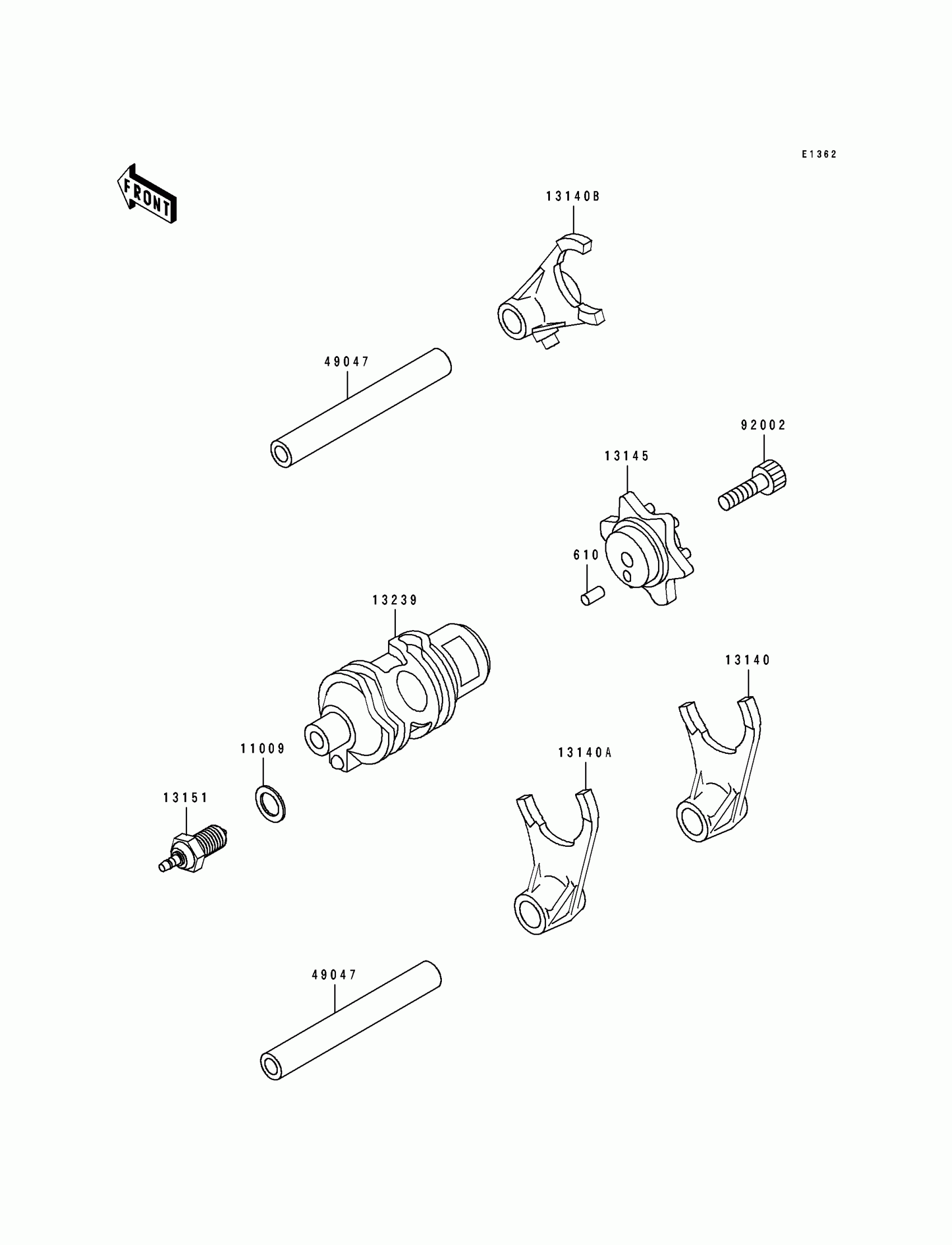 E1362

FRONT

13140B

49047

92002

13145

610

13239

13140

11009

13140A

13151

49047