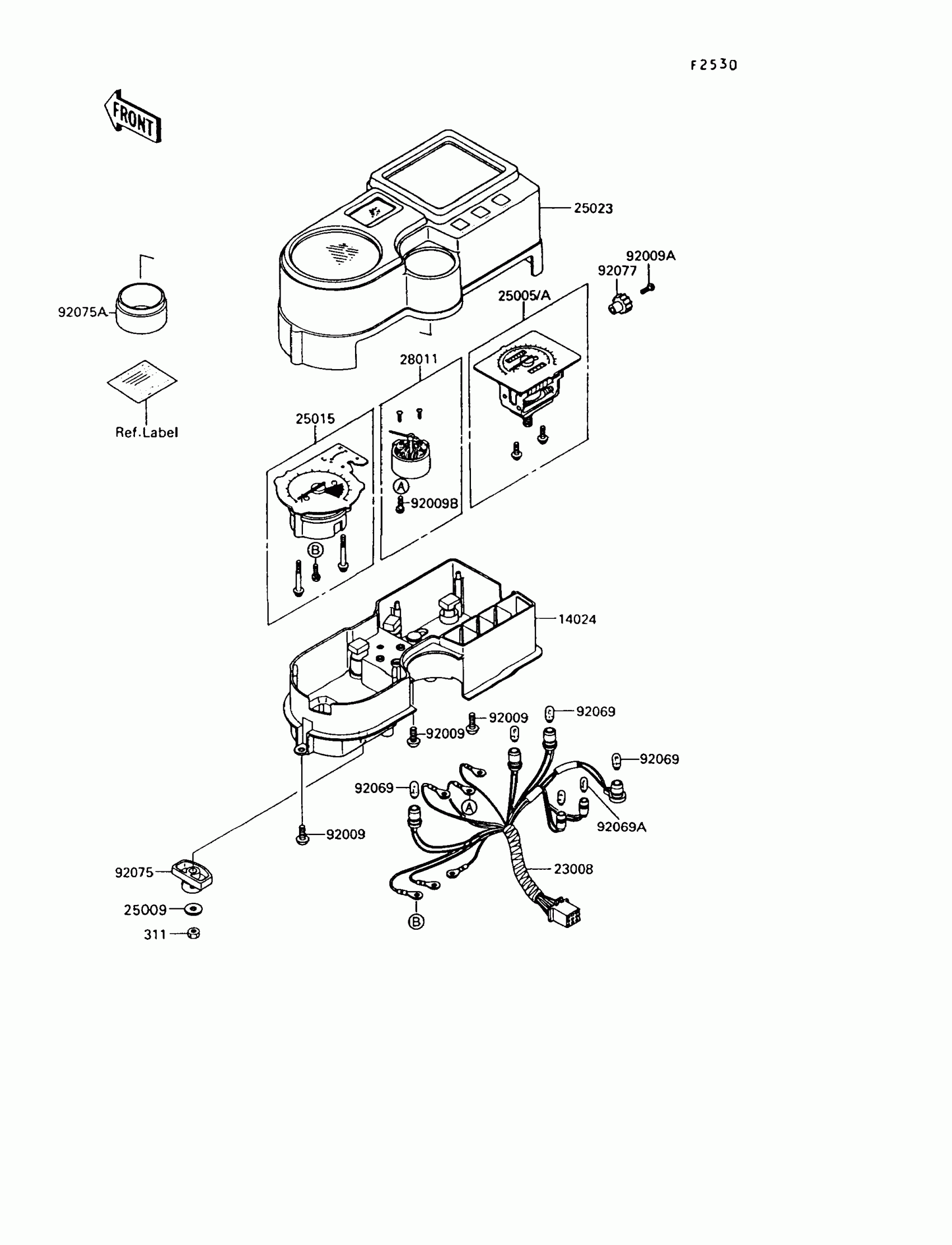 F2530

FRONT

25023

92009A

92077

25005/A

92075A

28011

Ref.Label

25015

A

92009B

B

14024

92009

92069

92009

92069

92069

A

92069A

92009

23008

92075

25009

311

B