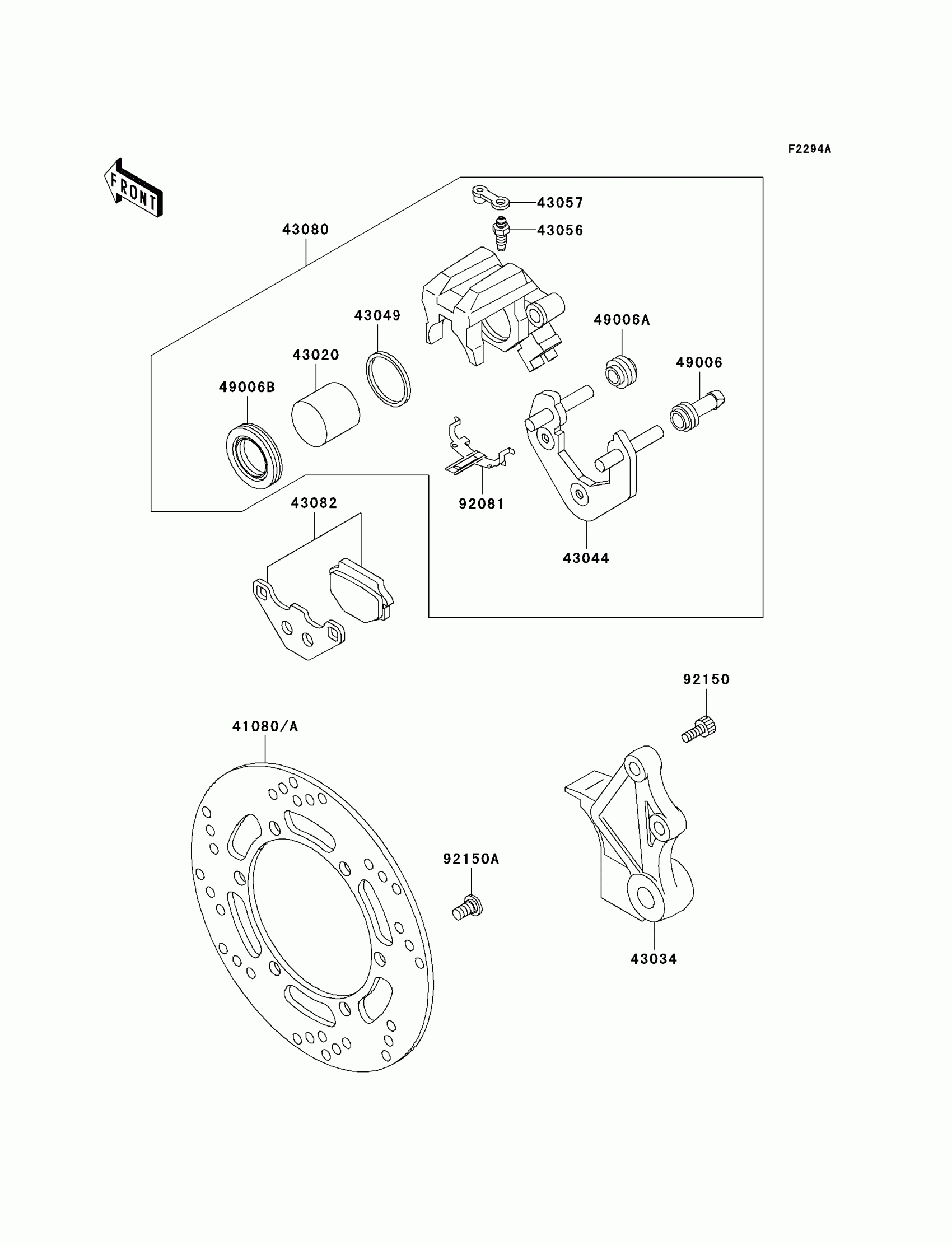 F2294A

FRONT

43080
43057
43056
43049
49006A
43020
49006
49006B
92081
43082
43044
92150
41080/A
92150A
43034