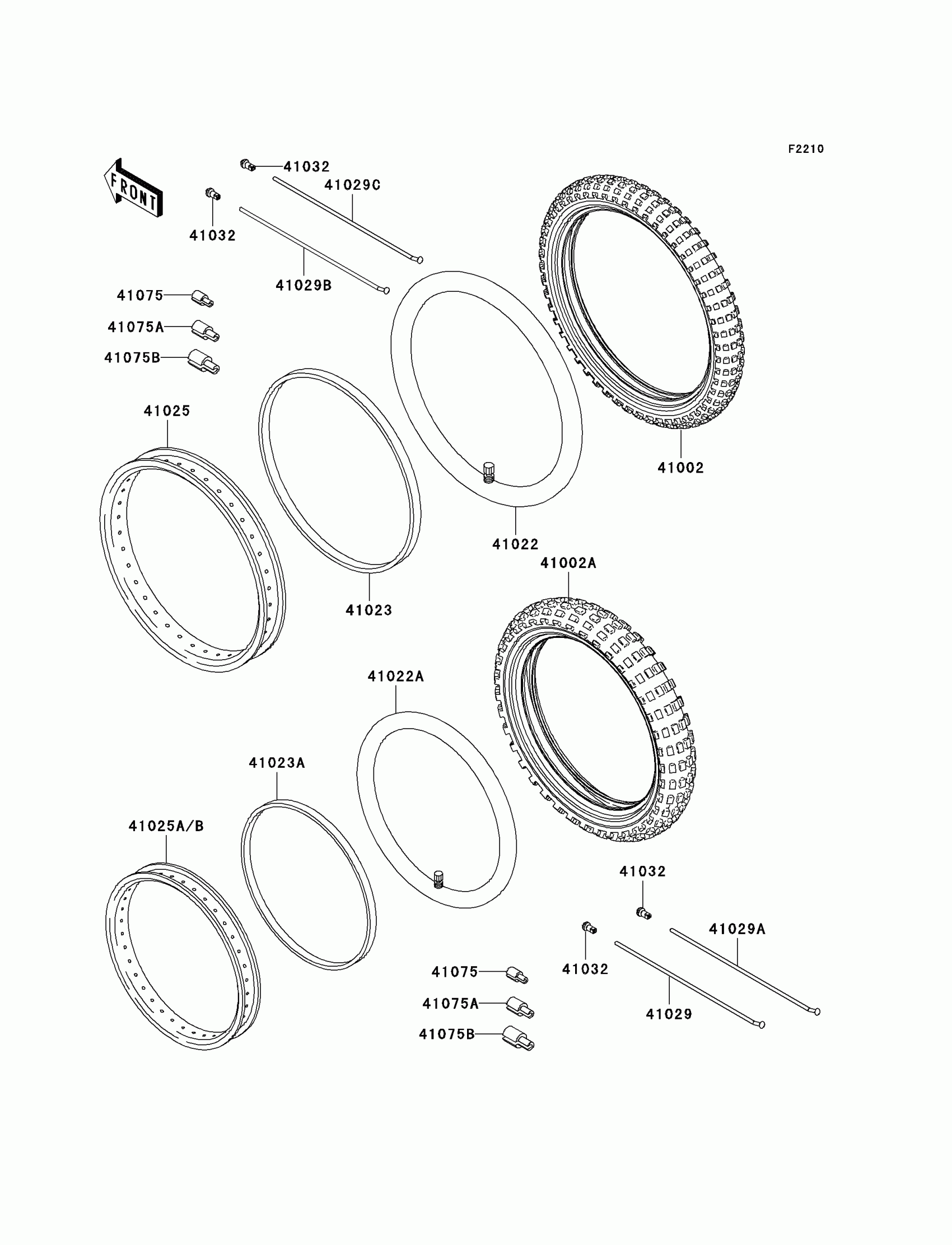 F2210

FRONT

41032
41029C
41032
41029B
41075
41075A
41075B
41025
41023
41022
41002
41002A
41022A
41023A
41025A/B
41032
41032
41029A
41029
41075
41075A
41075B