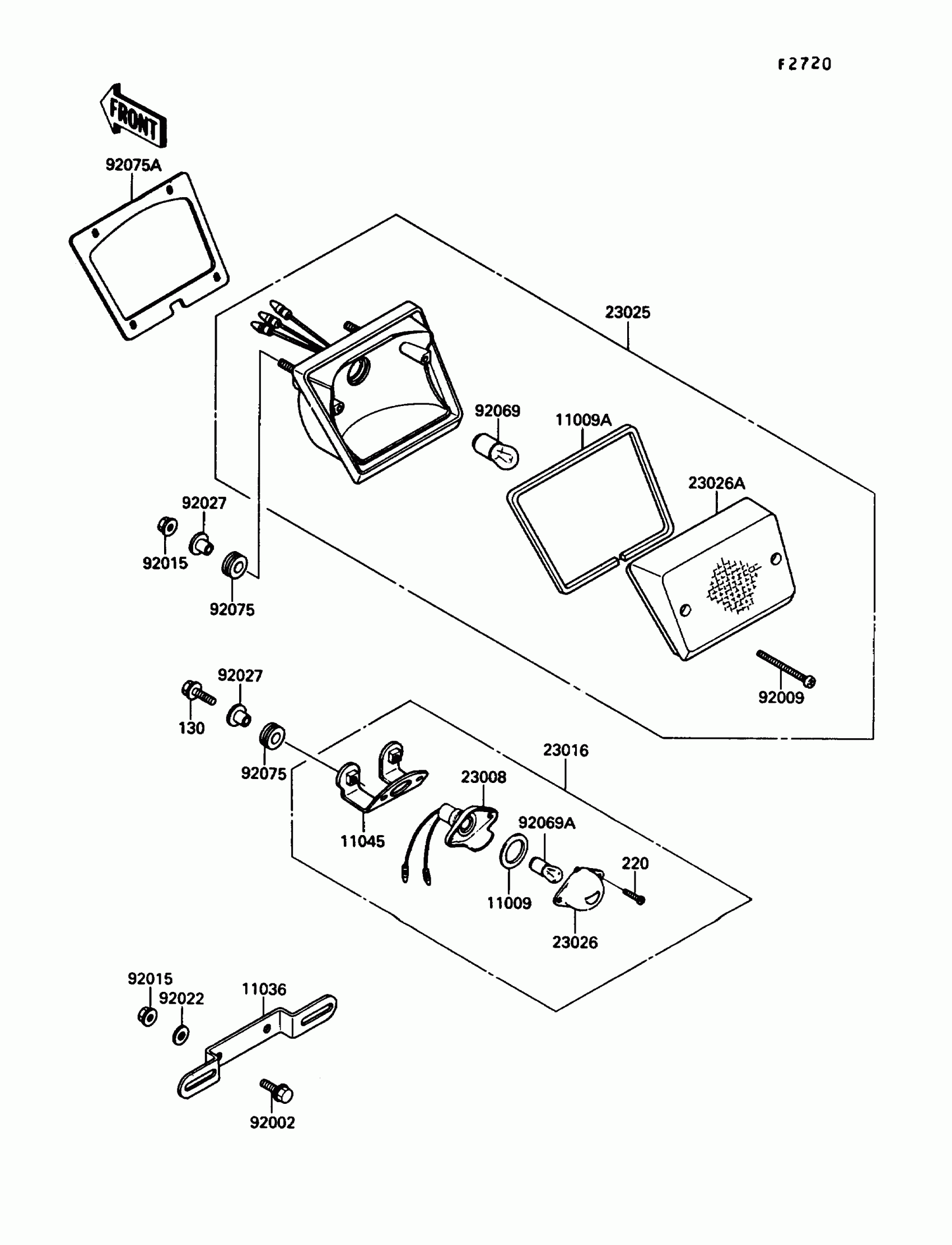 F2720

FRONT

92075A

23025

92069

11009A

23026A

92027

92015

92075

92009

92027

130

92075

23016

23008

11045

92069A

220

11009

23026

92015

92022

11036

92002