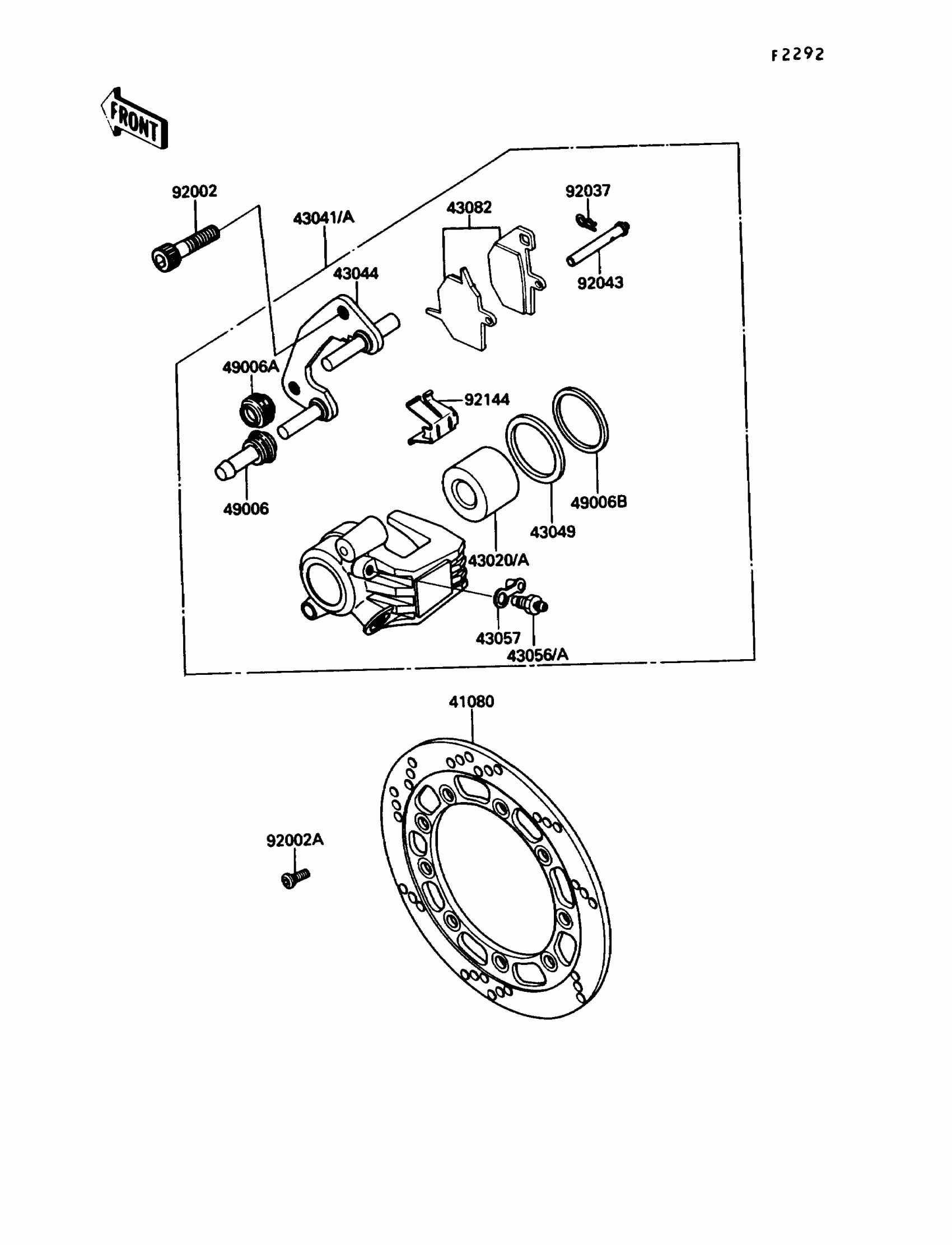 F2292

FRONT

92002
43041/A
43082
92037
92043
43044
49006A
92144
49006
49006B
43049
43020/A
43057
43056/A
41080
92002A