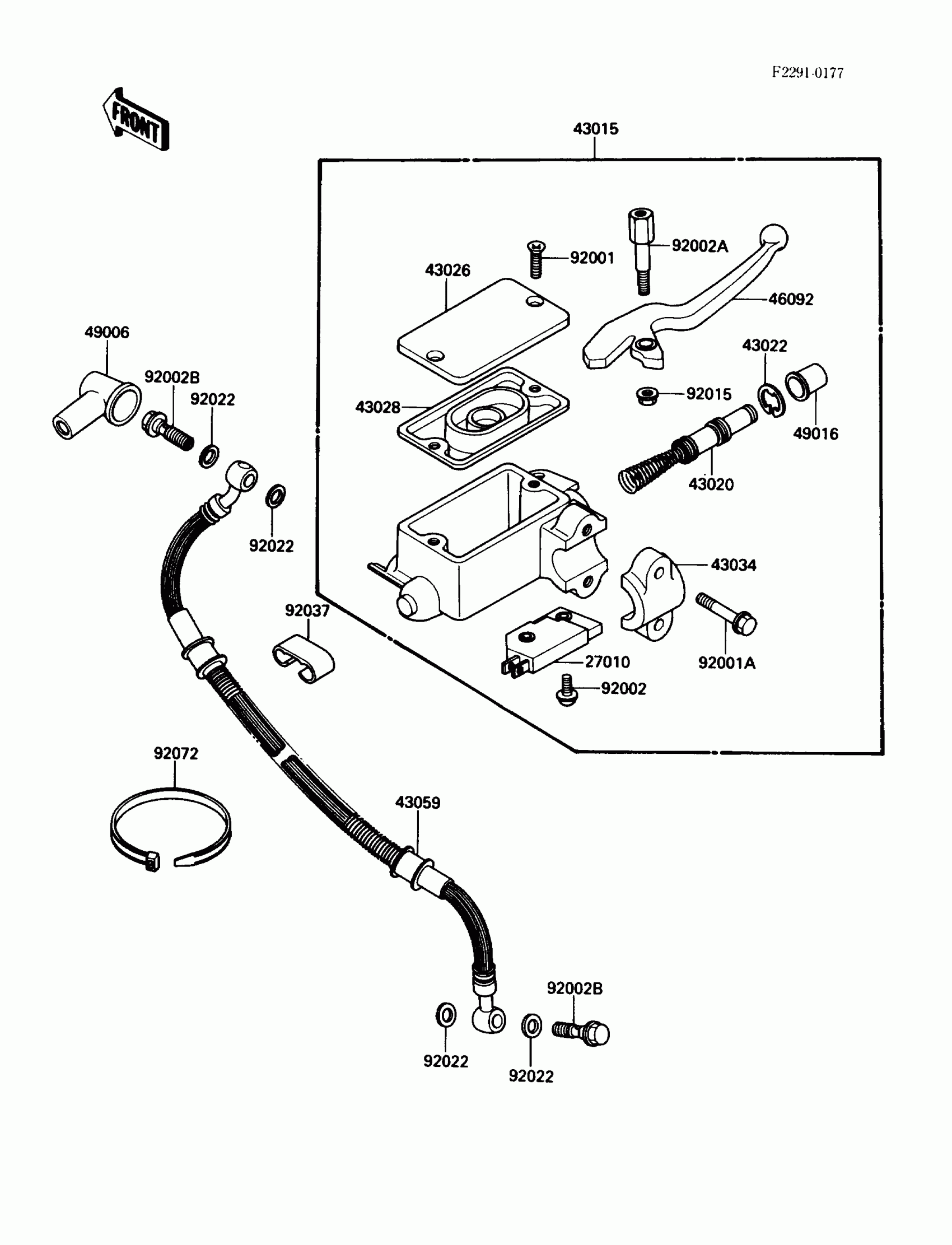 F2291-0177

FRONT

43015

92002A
92001
43026
46092
49006
43022
92002B
92022
92015
43028
49016
43020
92022
43034
92037
27010
92001A
92002
92072
43059
92002B
92022
92022