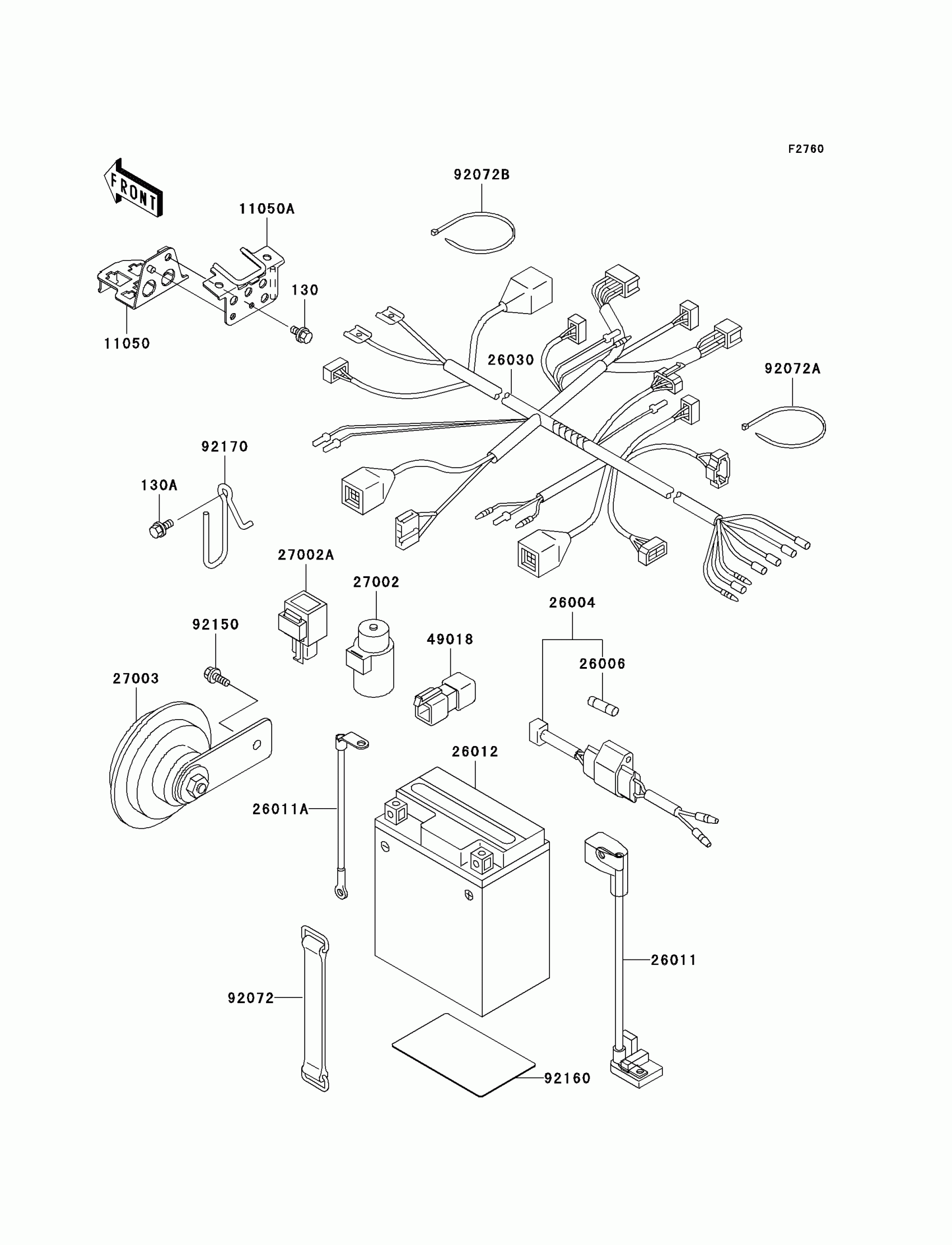 F2760

FRONT

92072B

11050A

130

11050

26030

92072A

92170

130A

27002A

27002

26004

92150

49018

26006

27003

26012

26011A

26011

92072

92160