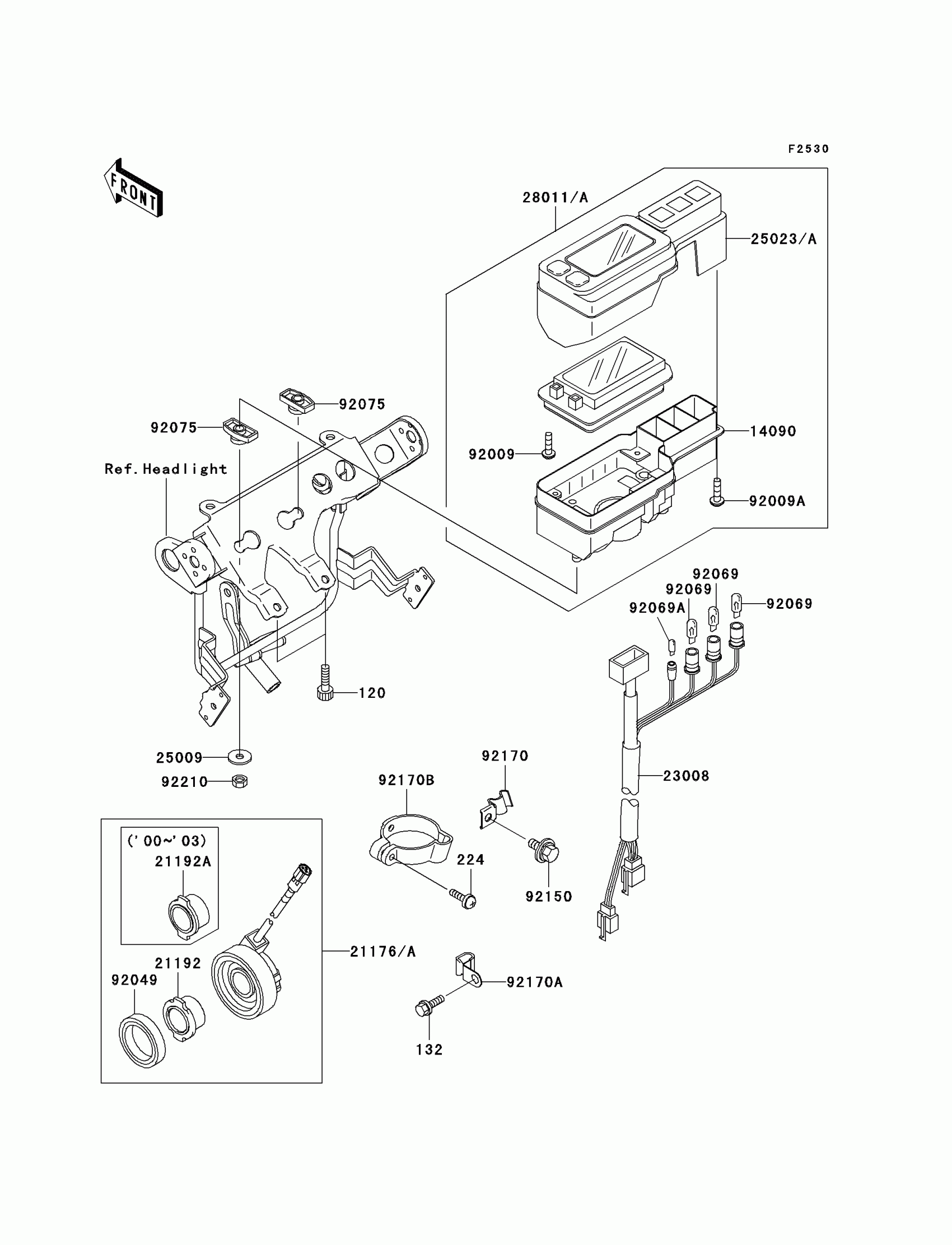 F2530

FRONT

28011/A

25023/A

92075

92075

Ref.Headlight

92009

14090

92009A

92069

92069

92069A

92069

120

25009

92210

92170

92170B

23008

('00~'03)

21192A

224

92150

21176/A

21192

92049

92170A

132