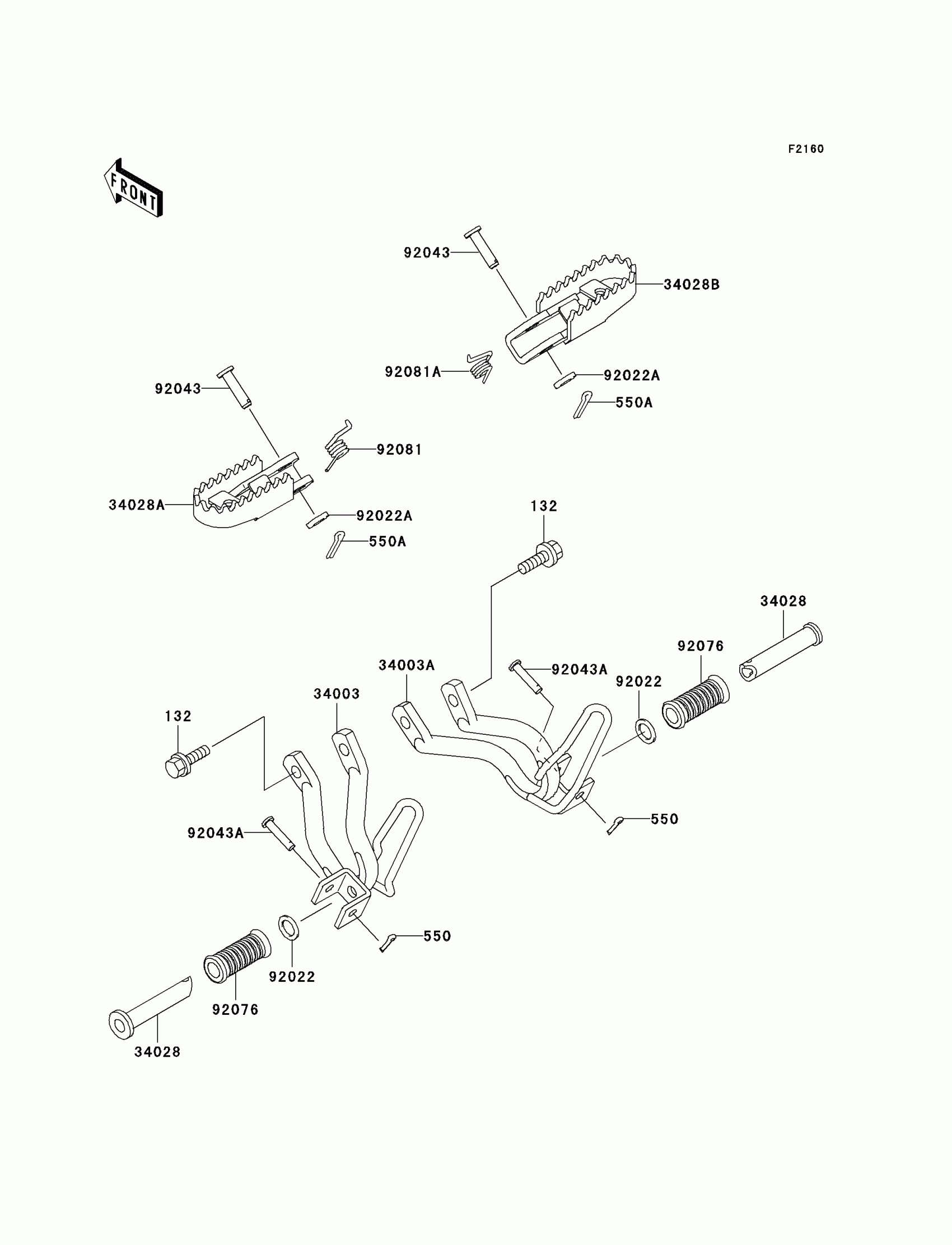 F2160

FRONT

92043
34028B
92081A
92022A
550A
92043
92081
34028A
92022A
550A
132
34028
92076
34003A
92043A
92022
34003
132
550
92043A
550
92022
92076
34028