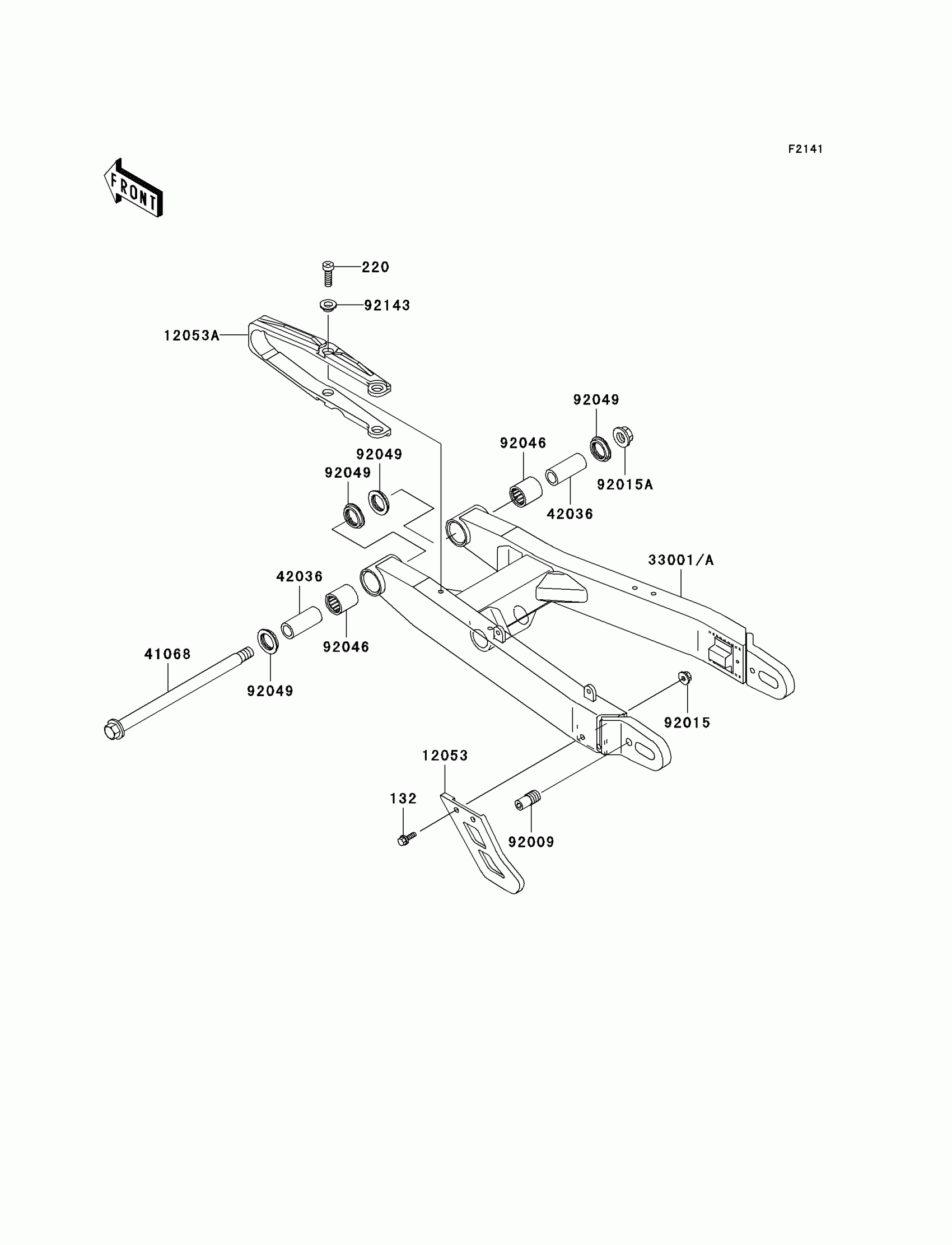 F2141

FRONT

220
92143
12053A
92049
92046
92049
92049
92015A
42036
33001/A
42036
92046
41068
92049
92015
12053
132
92009