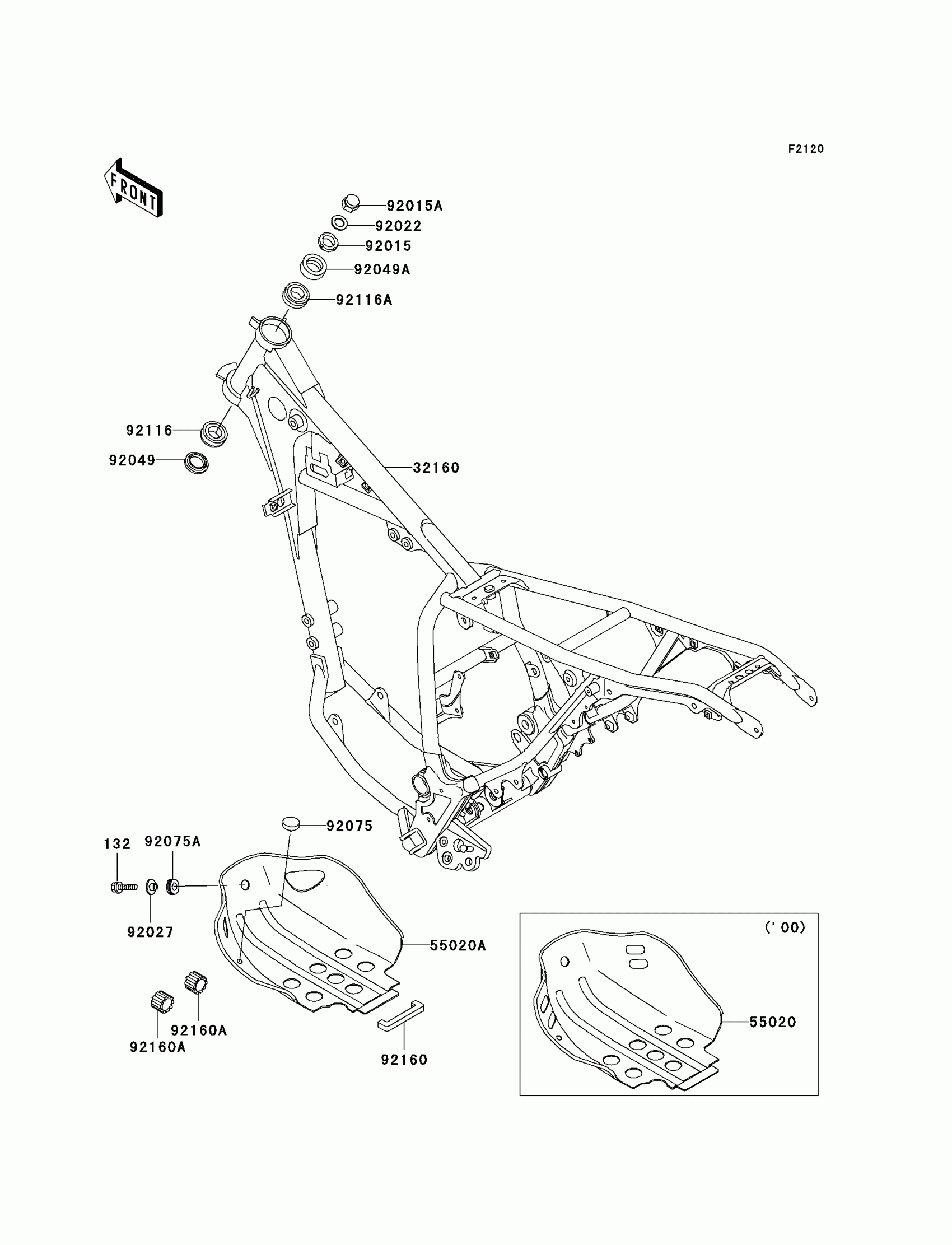 F2120

FRONT

92015A
92022
92015
92049A
92116A
92116
92049
32160
92075
132
92075A
92027
55020A
92160A
92160A
92160
('00)
55020