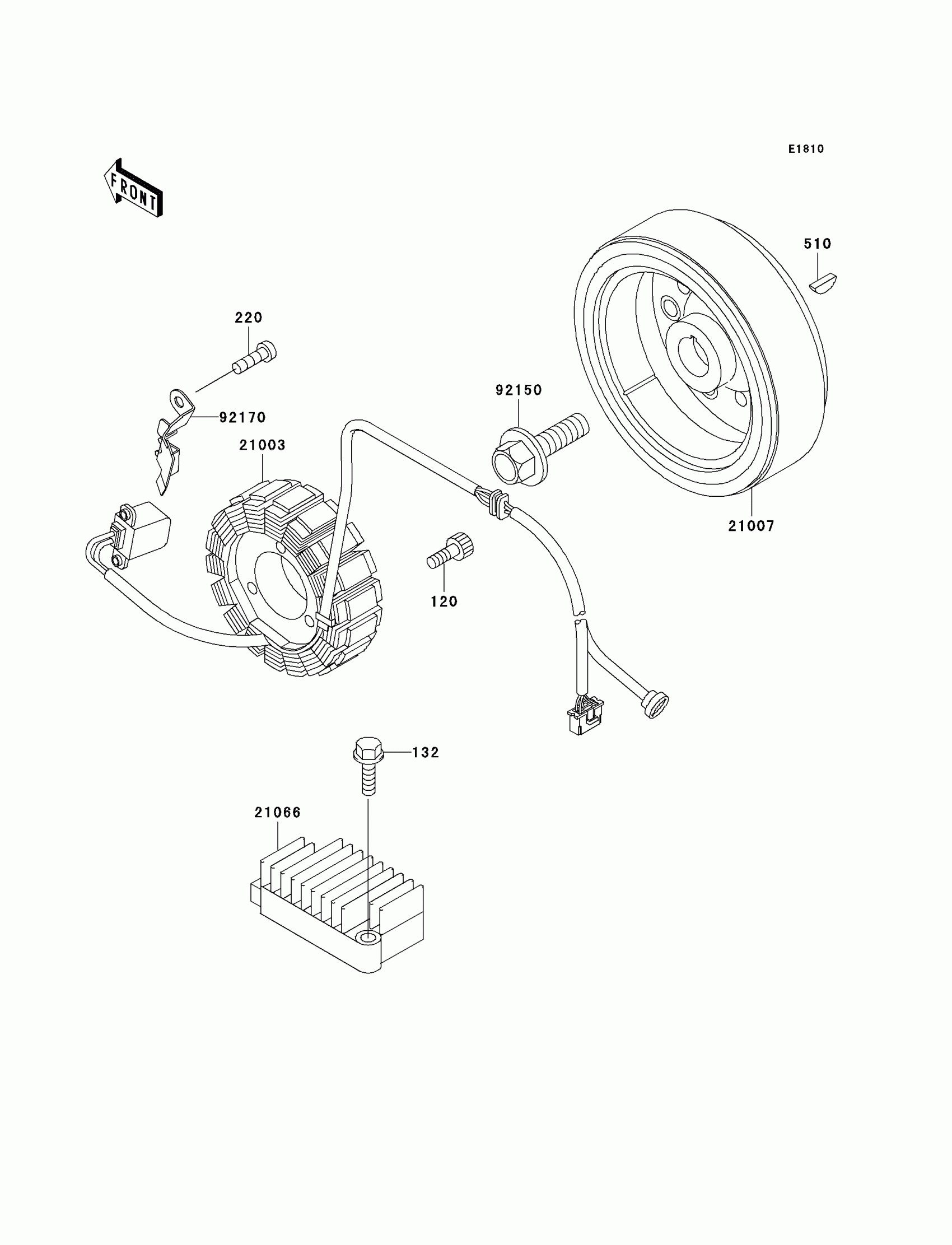 E1810

FRONT

510

220

92150

92170

21003

21007

120

132

21066