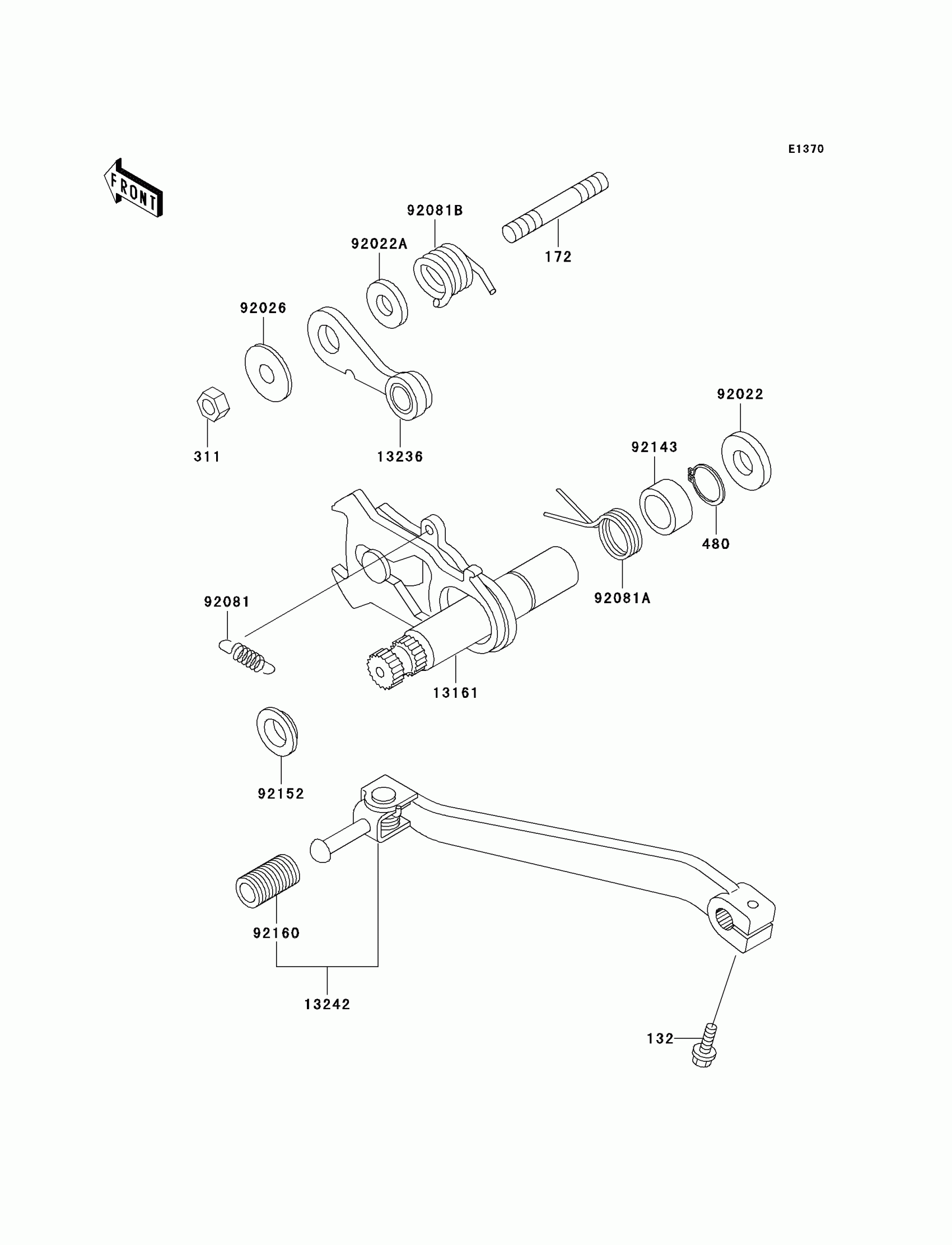 E1370

FRONT

92081B

172

92022A

92026

311

13236

92022

92143

480

92081A

92081

13161

92152

92160

13242

132