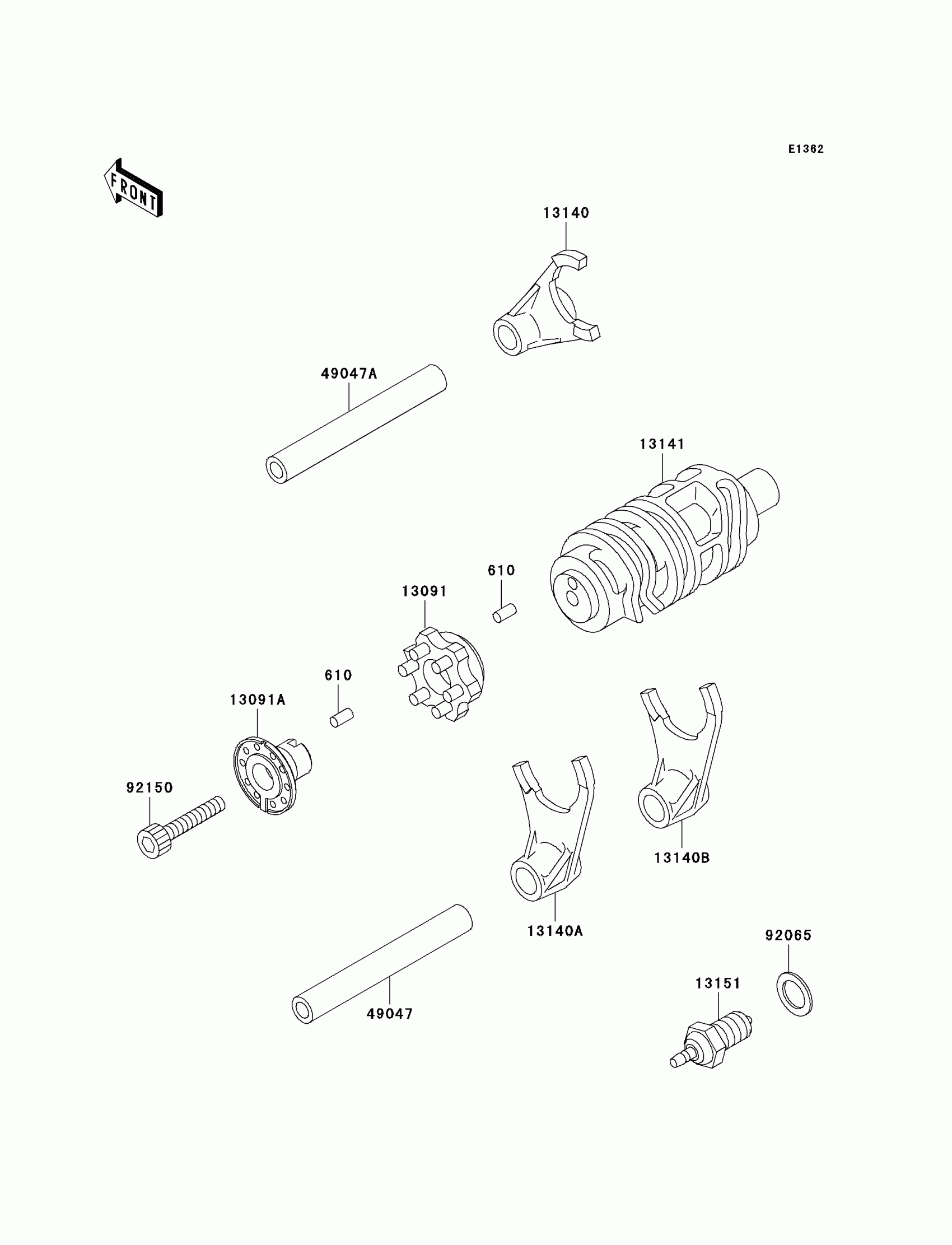 E1362

FRONT

13140

49047A

13141

610

13091

610

13091A

92150

13140B

13140A

92065

13151

49047