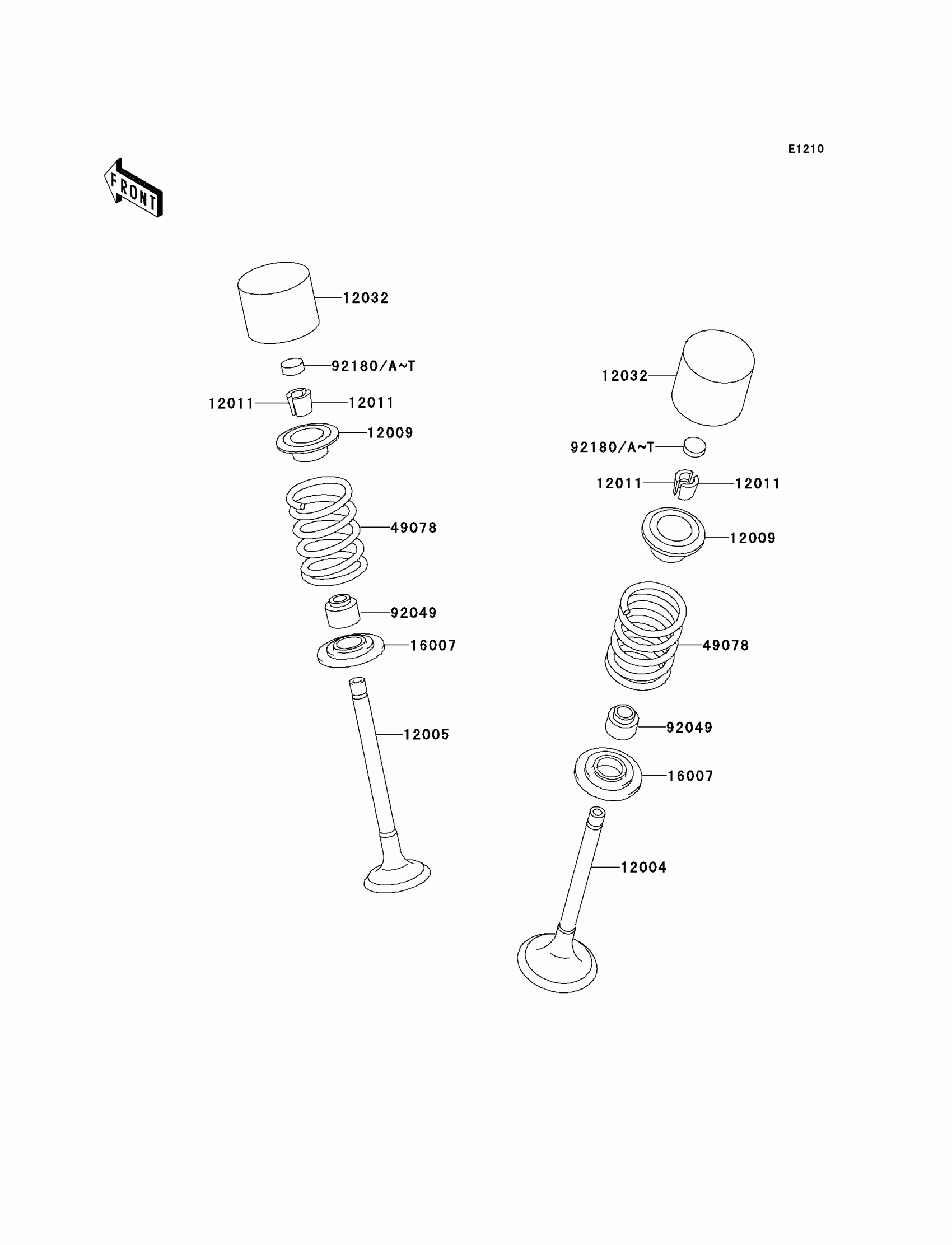 E1210

FRONT

12032

92180/A~T

12011

12011

12009

49078

92049

16007

12005

12032

92180/A~T

12011

12011

12009

49078

92049

16007

12004